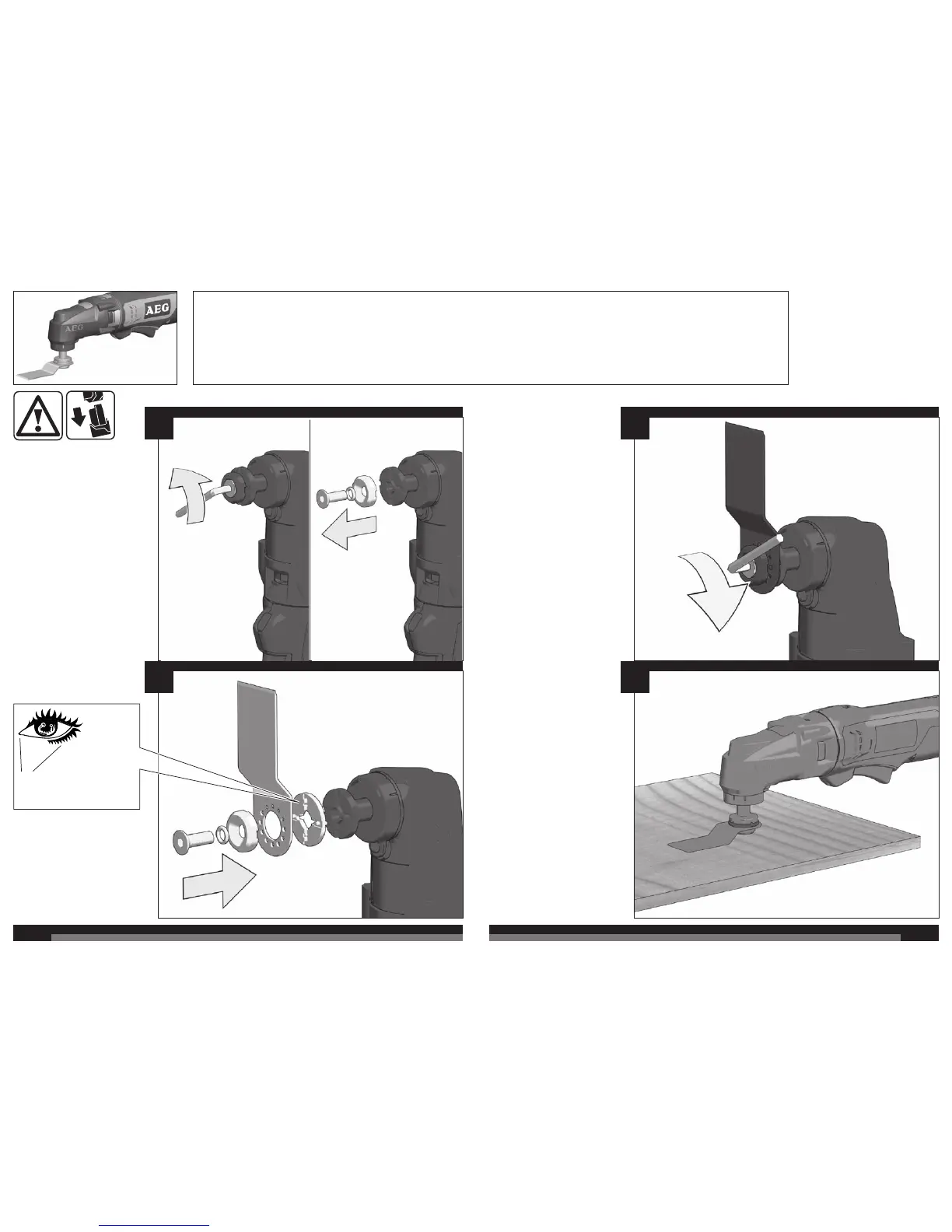 AEG

AEG