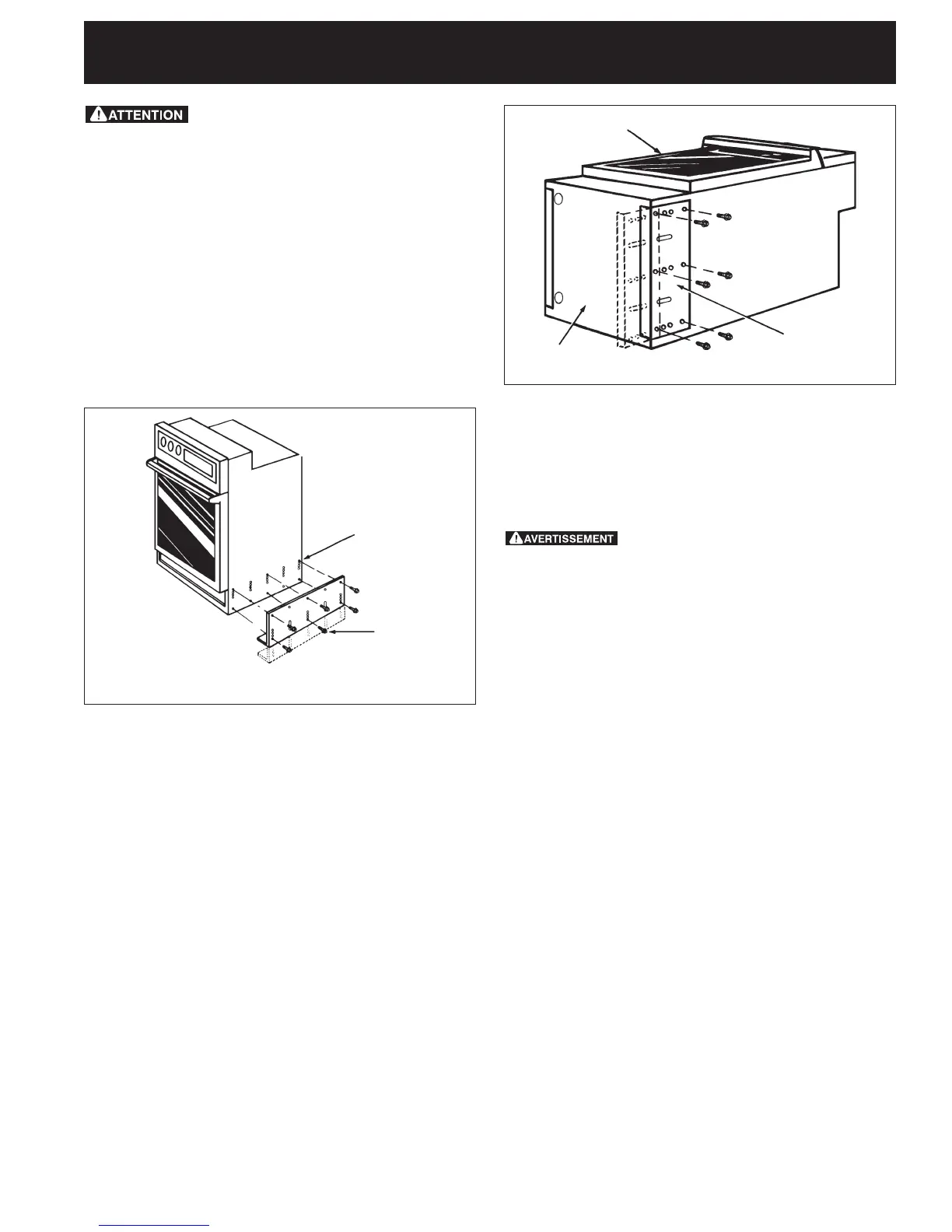 ATTENTION

AVERTISSEMENT