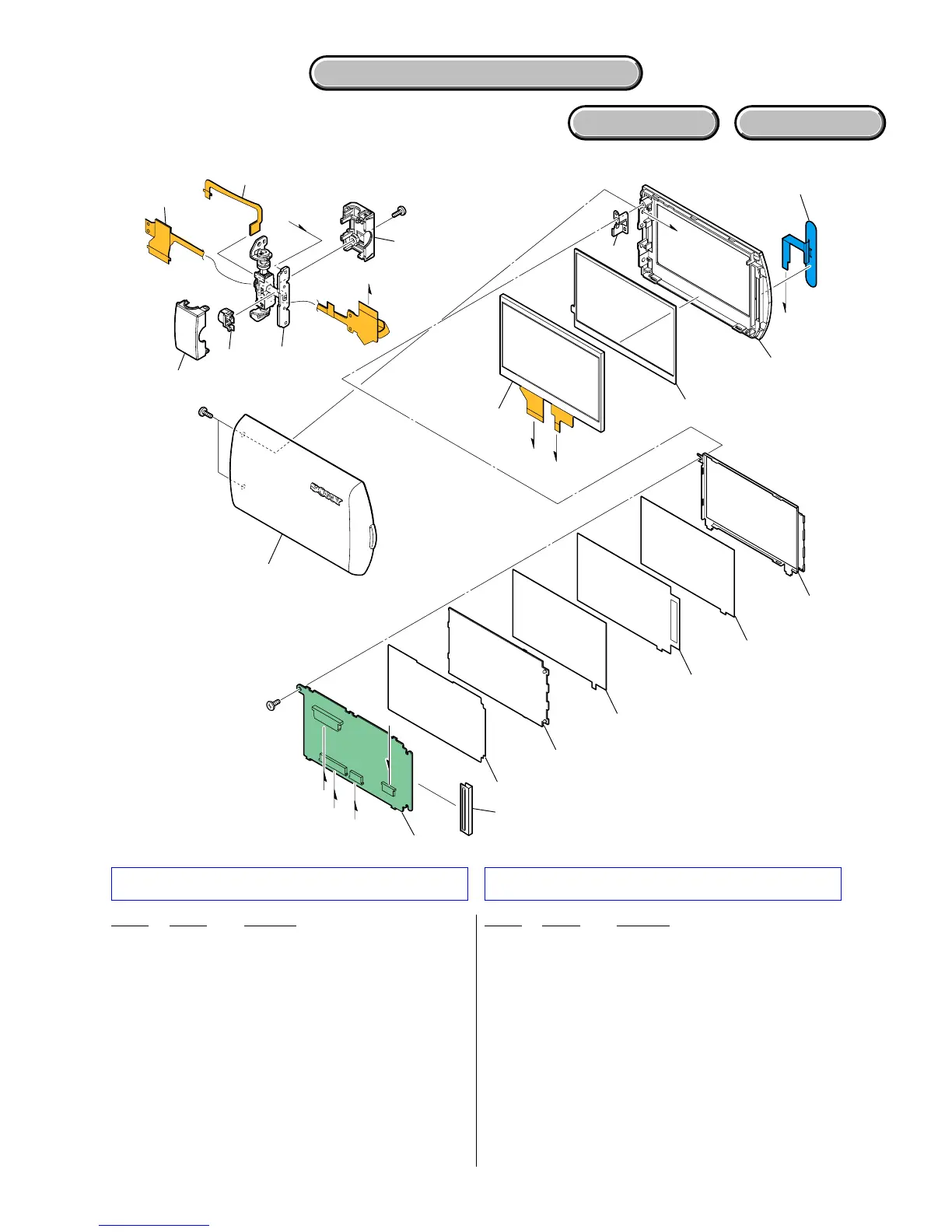 SONY