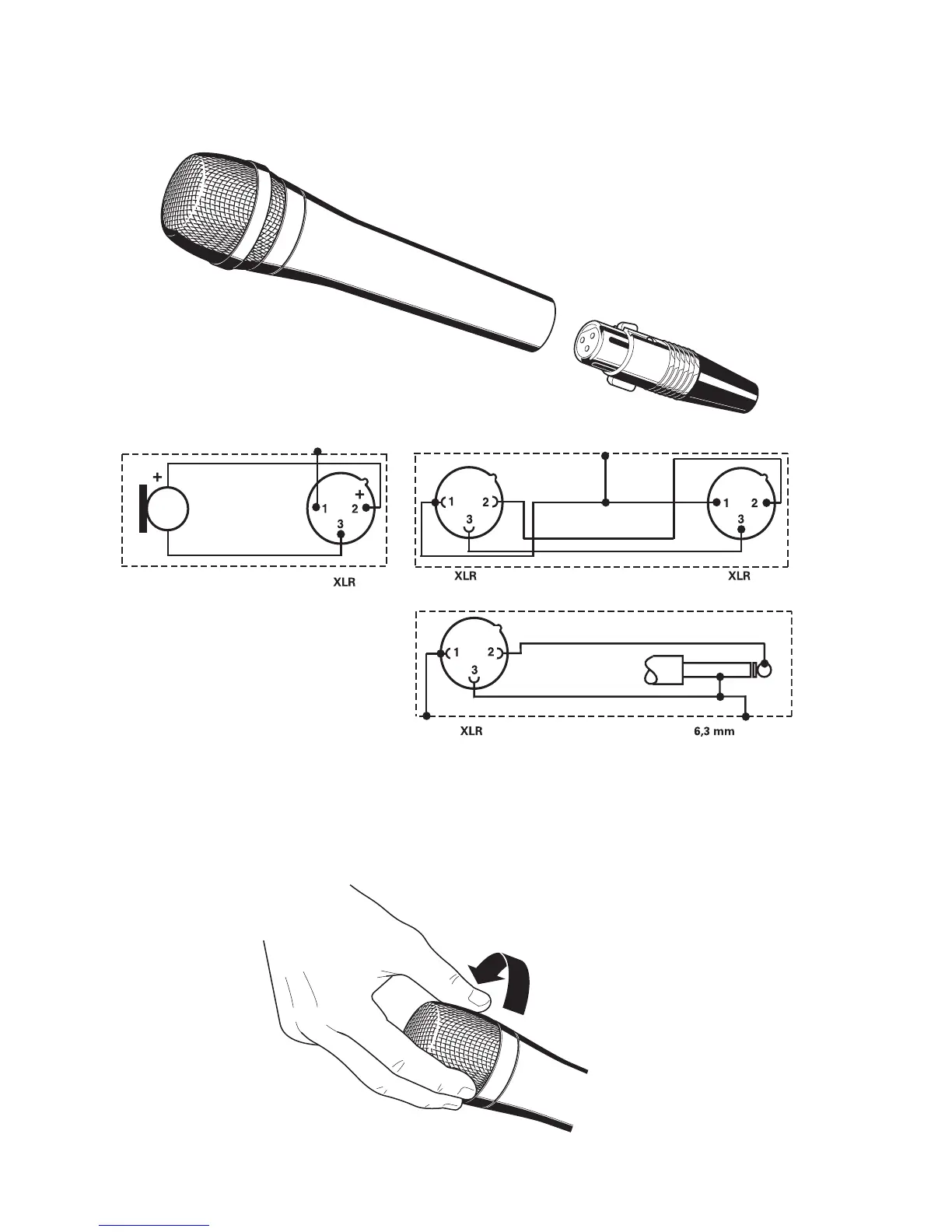 +
+
1
2
3
XLR

1
2
3
1
2
3
XLR
XLR

1
2
3
XLR
6,3 mm