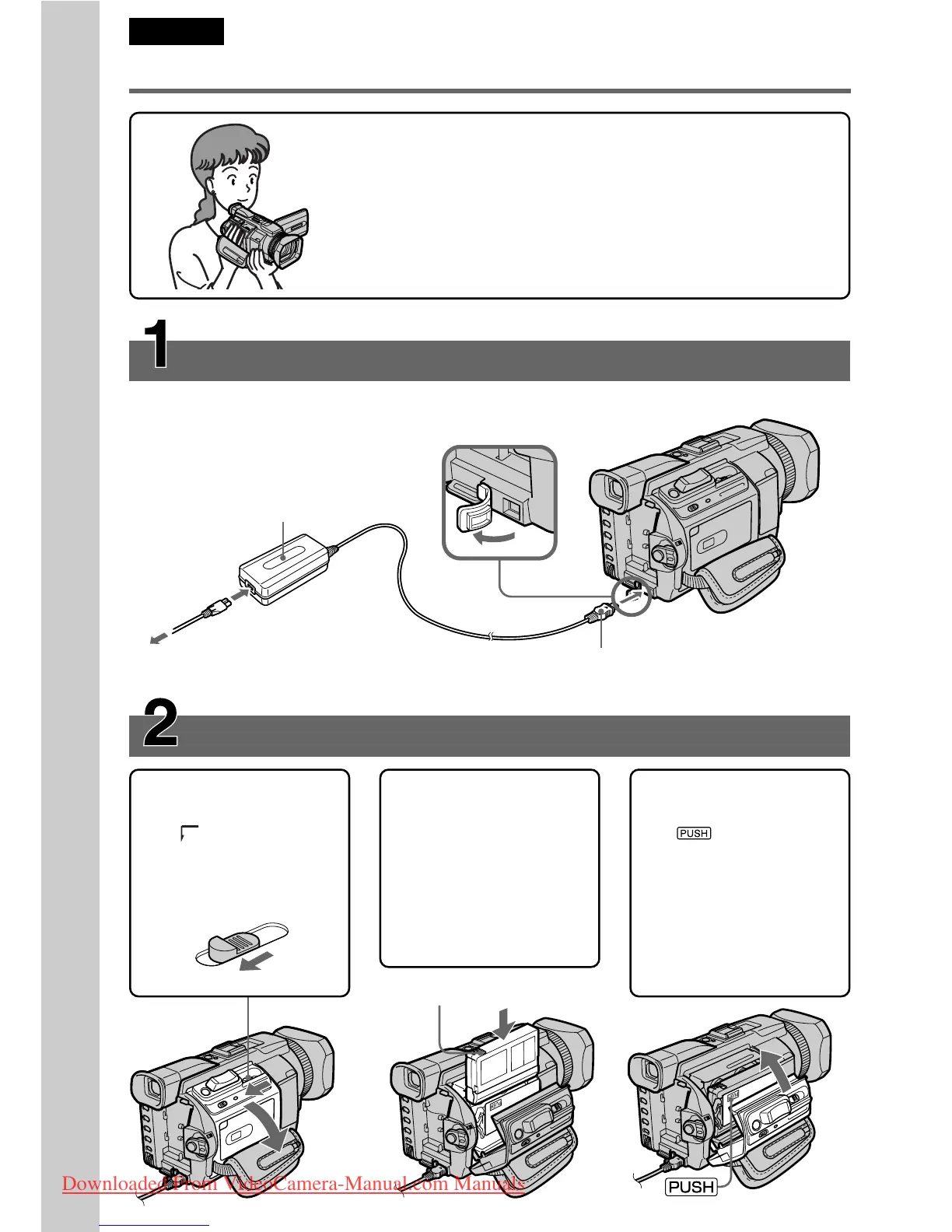 1

2

PUSH

PUSH

Downloaded From VideoCamera-Manual.com Manuals