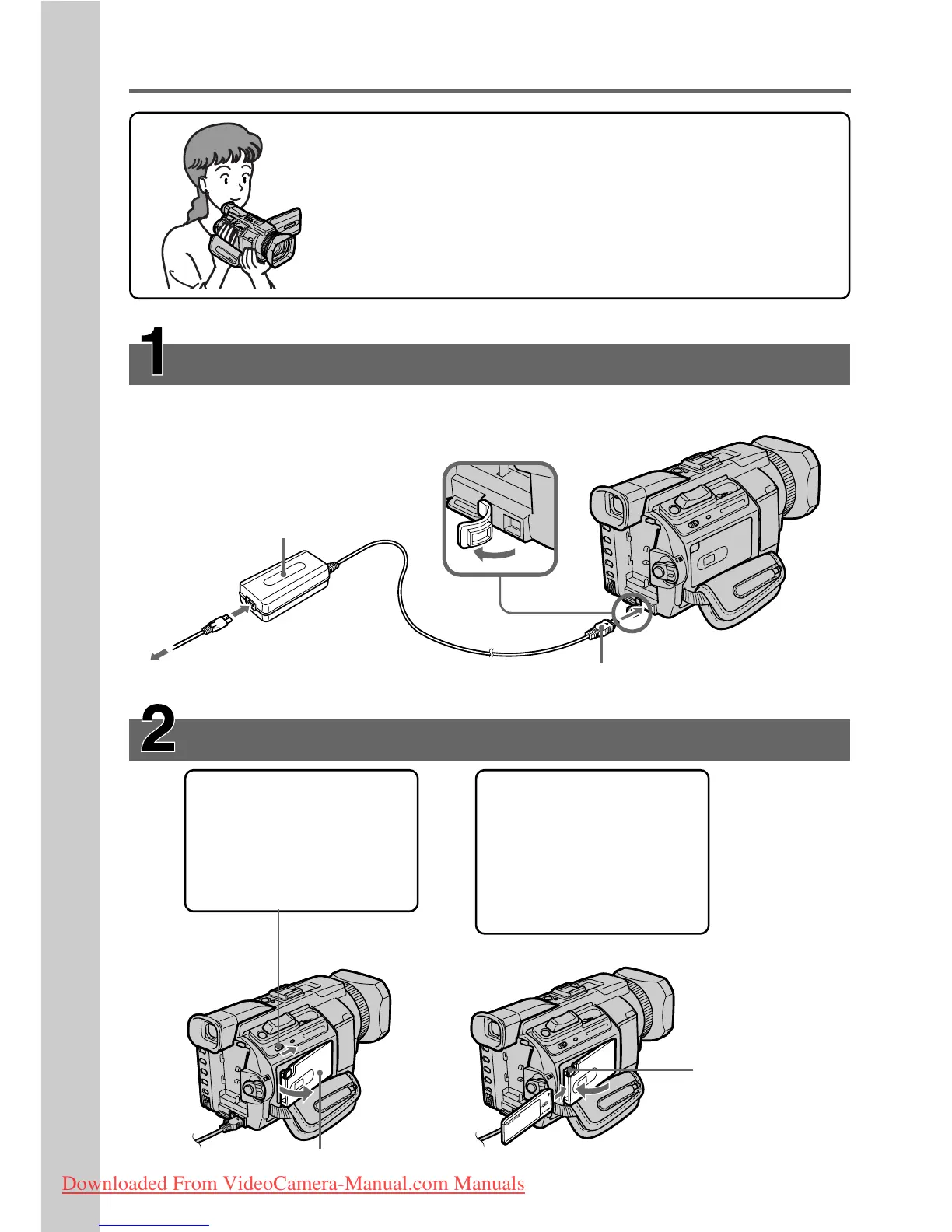 1

2

Downloaded From VideoCamera-Manual.com Manuals