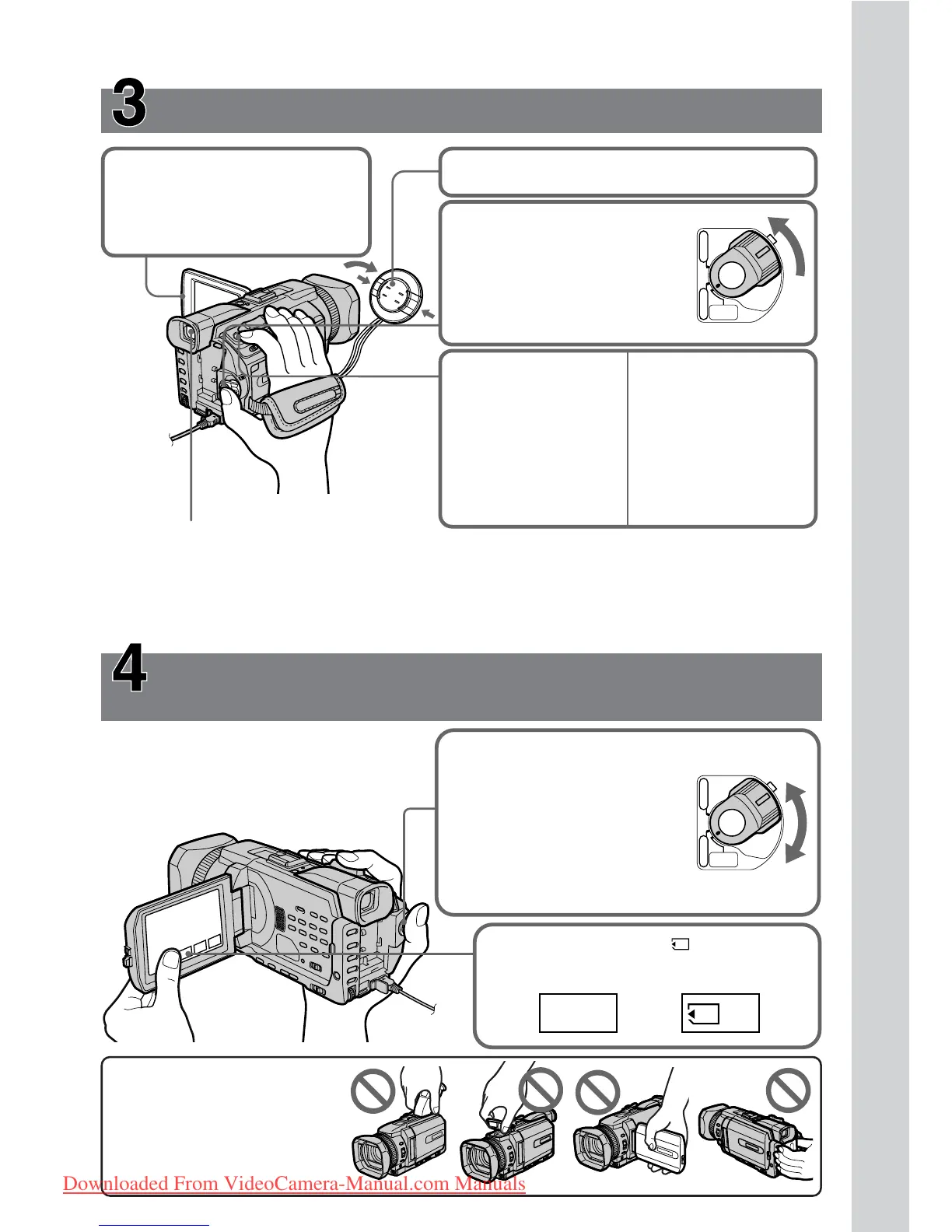 3

4

Downloaded From VideoCamera-Manual.com Manuals