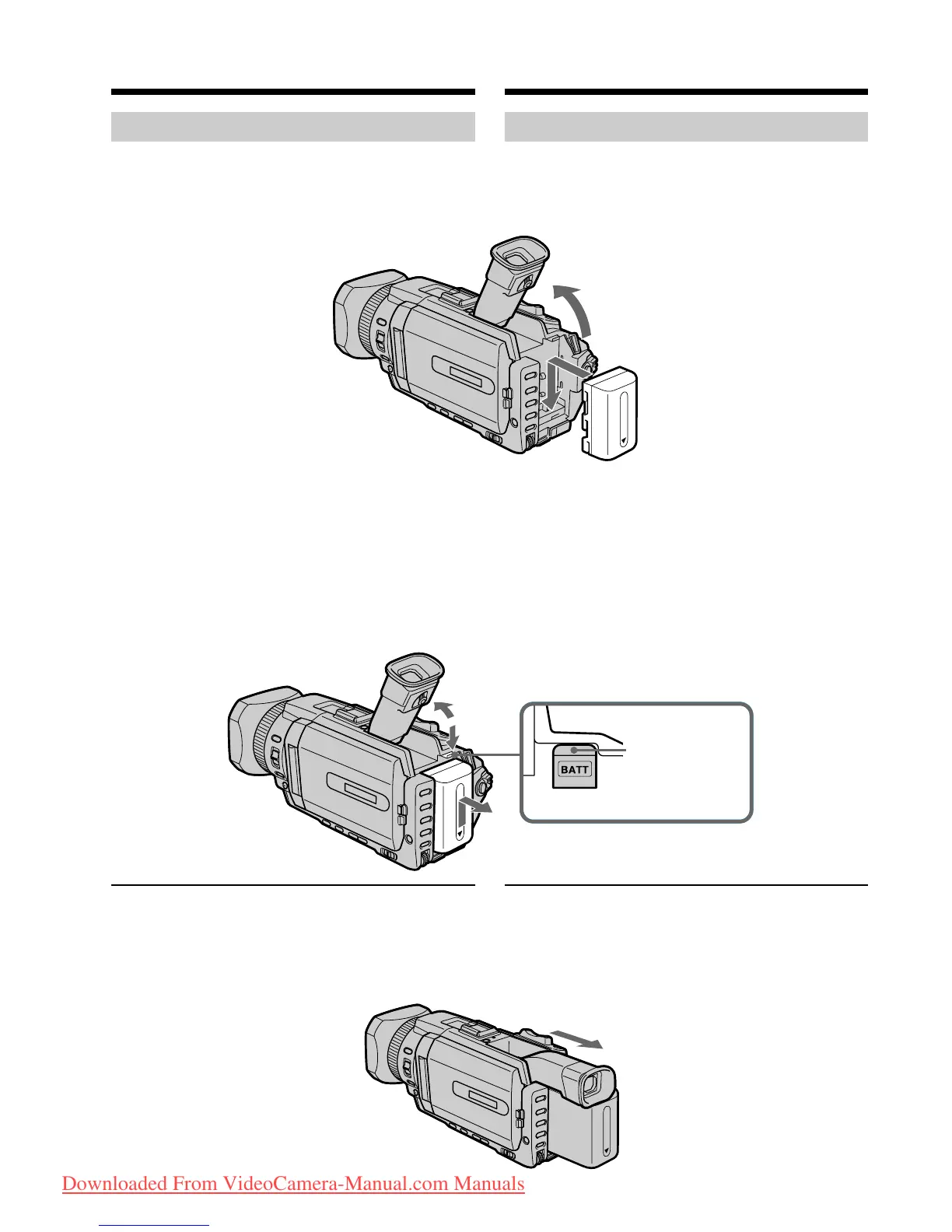 BATT

Downloaded From VideoCamera-Manual.com Manuals