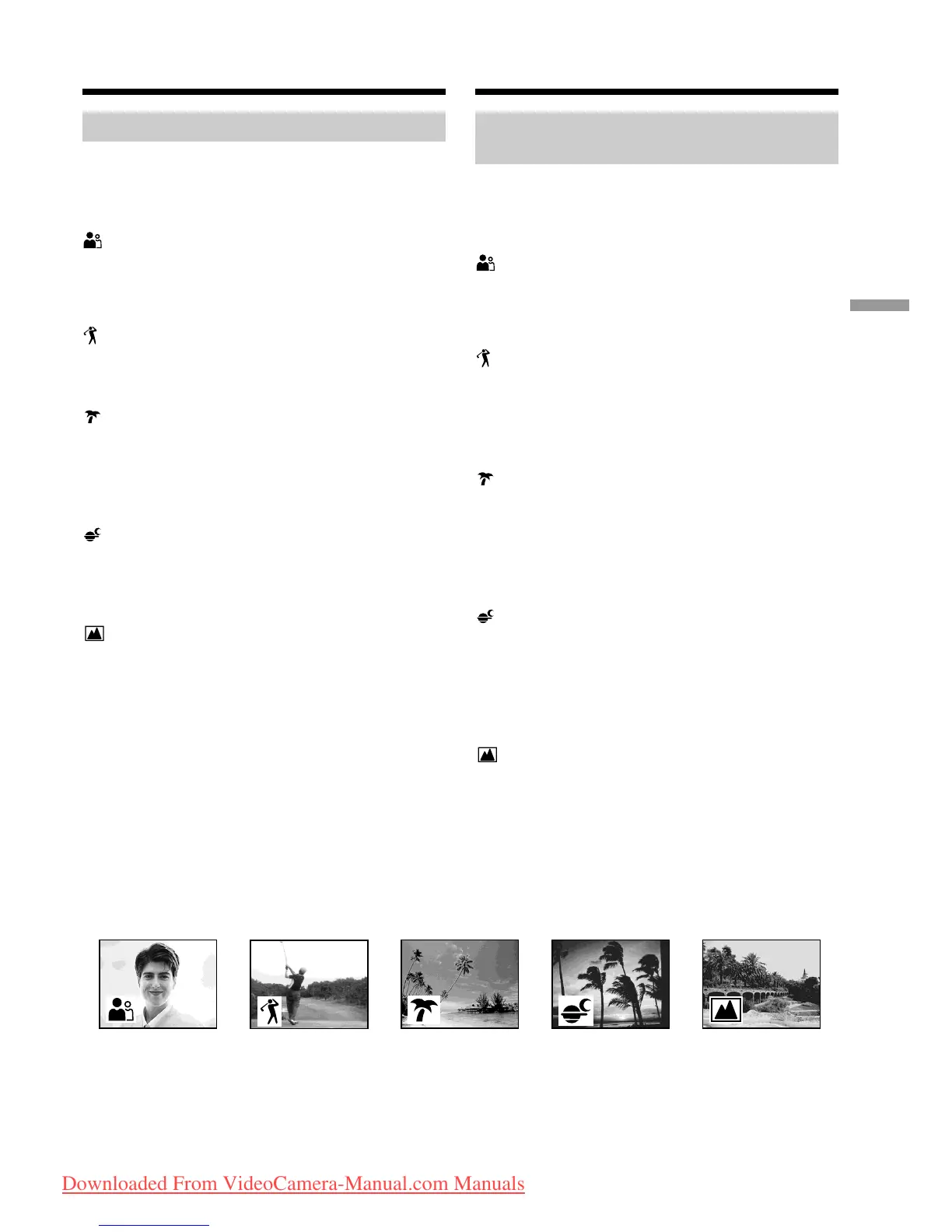 Downloaded From VideoCamera-Manual.com Manuals