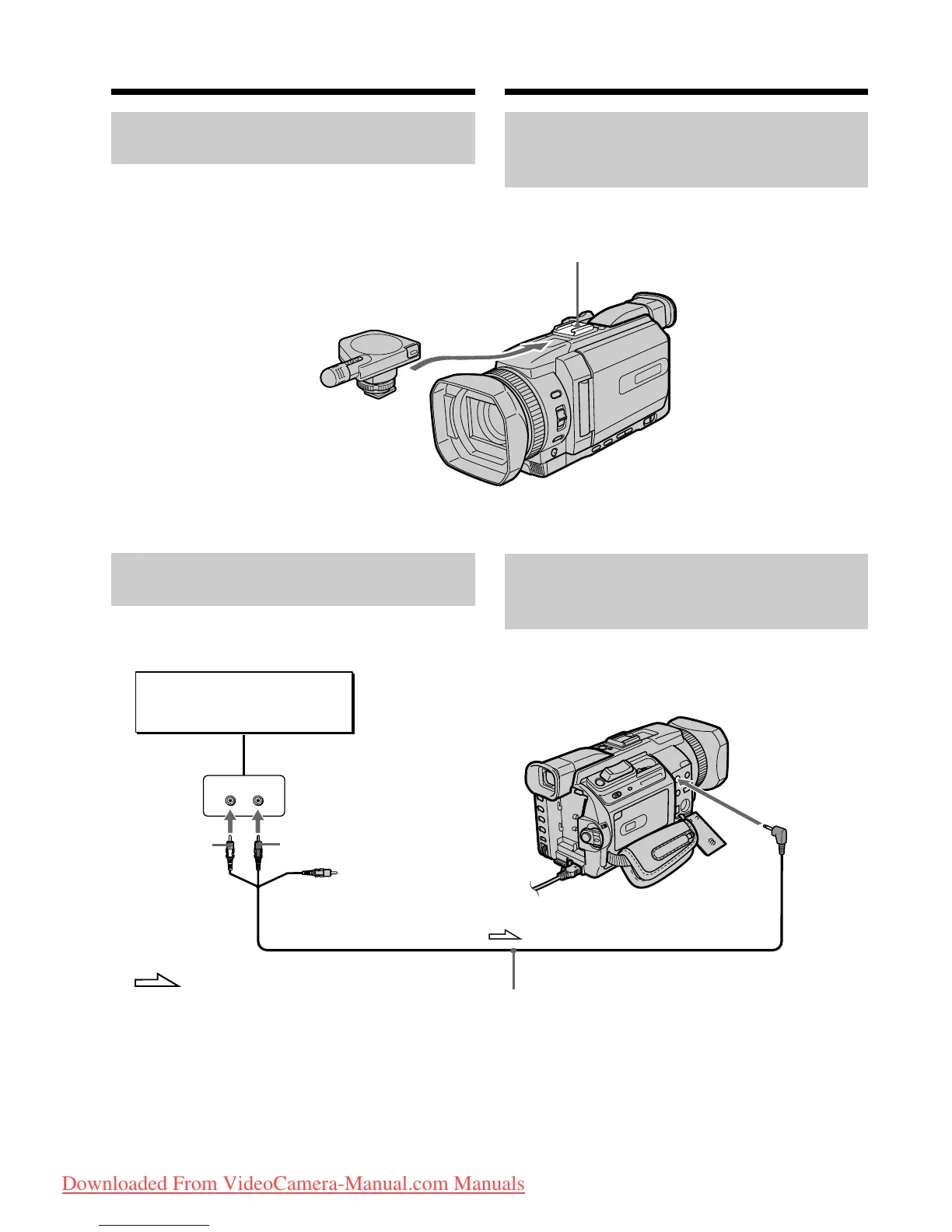 Downloaded From VideoCamera-Manual.com Manuals