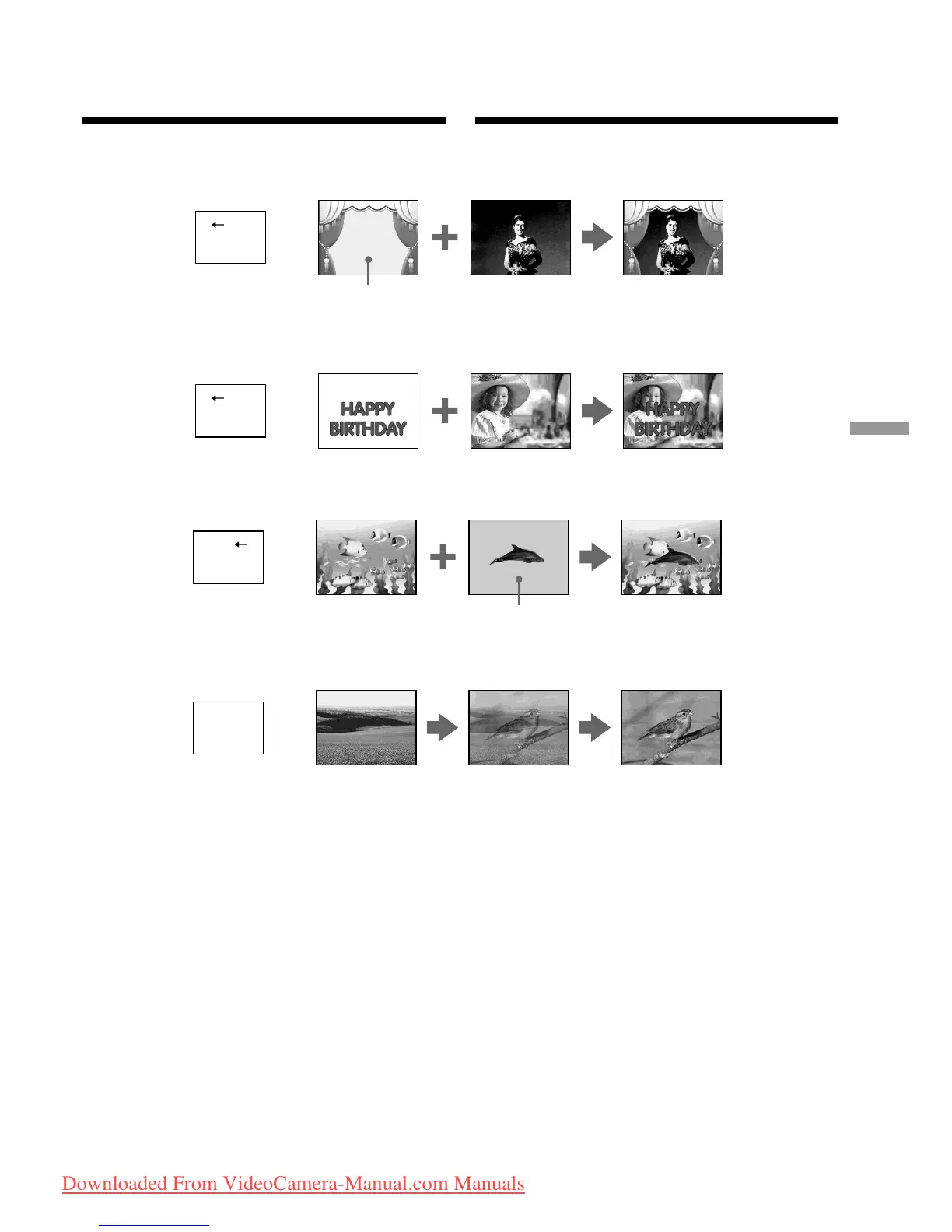 HAPPY BIRTHDAY

HAPPY BIRTHDAY

Downloaded From VideoCamera-Manual.com Manuals