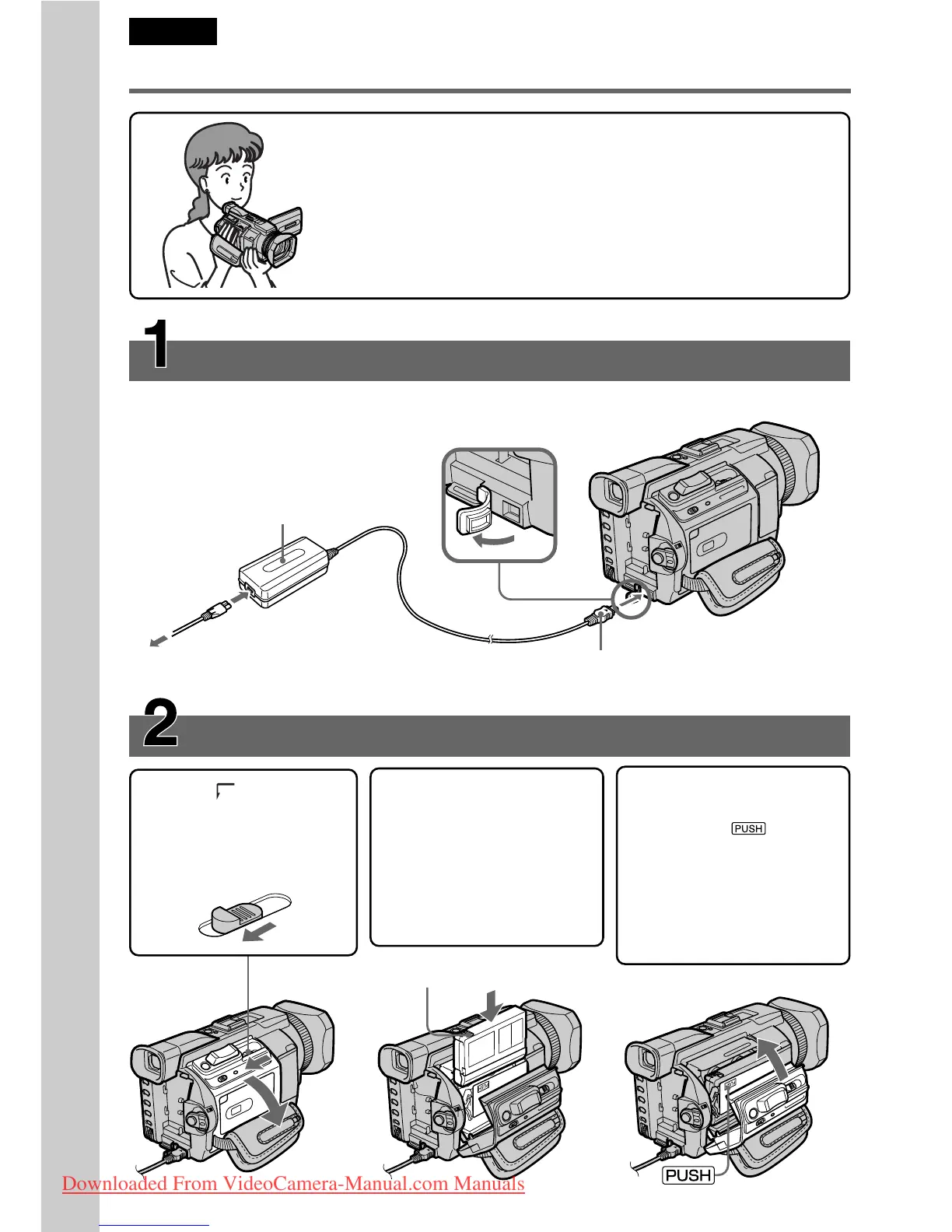 1

2

PUSH

PUSH

Downloaded From VideoCamera-Manual.com Manuals