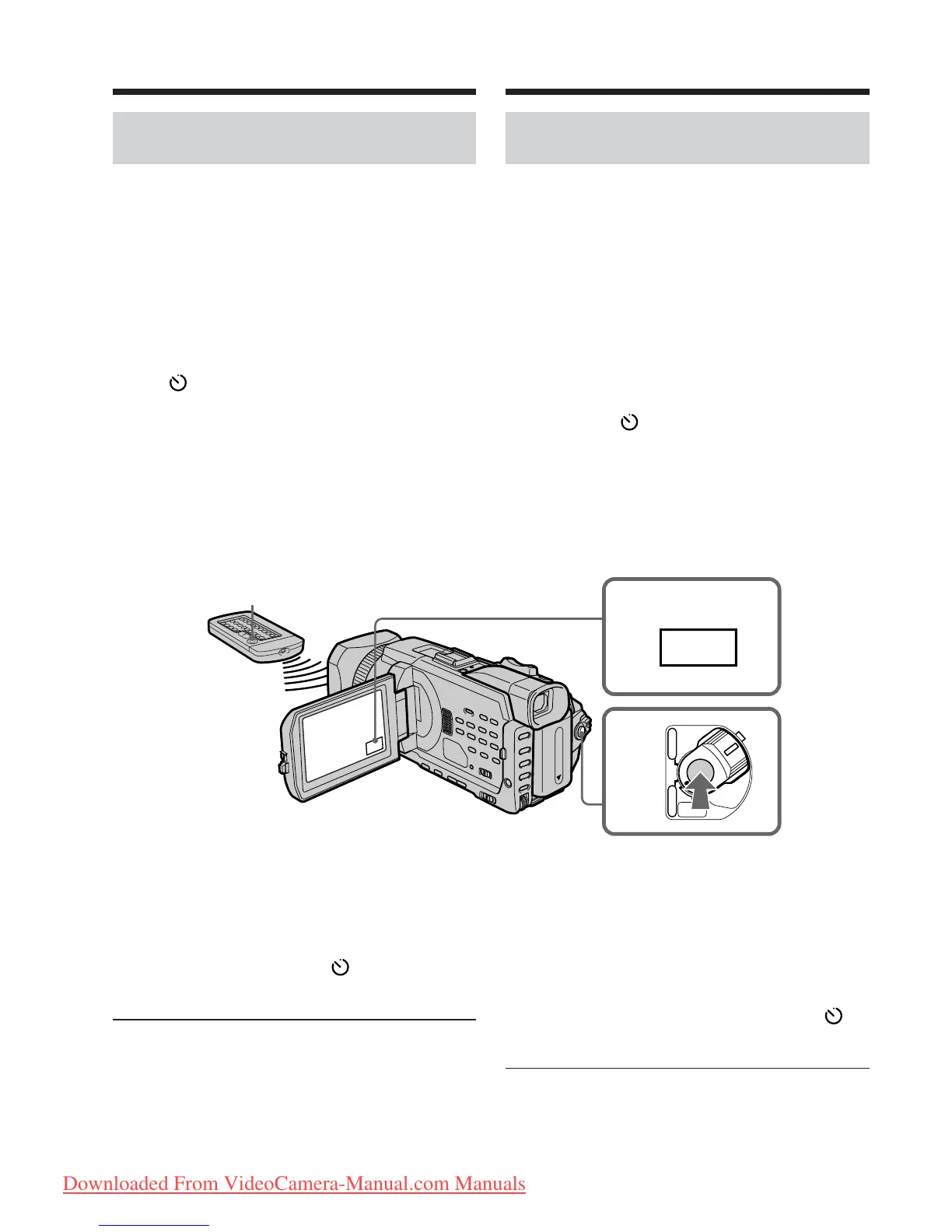 Downloaded From VideoCamera-Manual.com Manuals