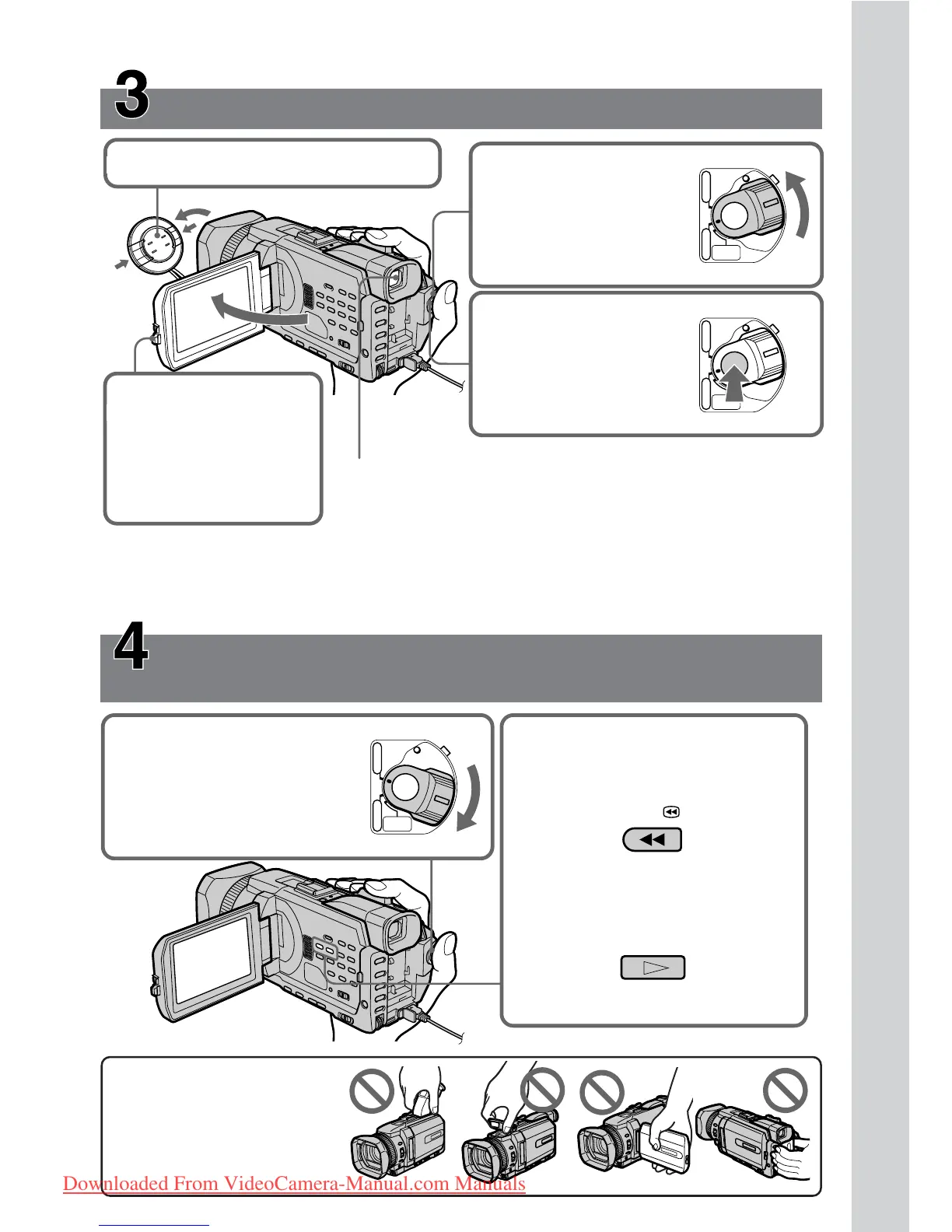 3

4

Downloaded From VideoCamera-Manual.com Manuals