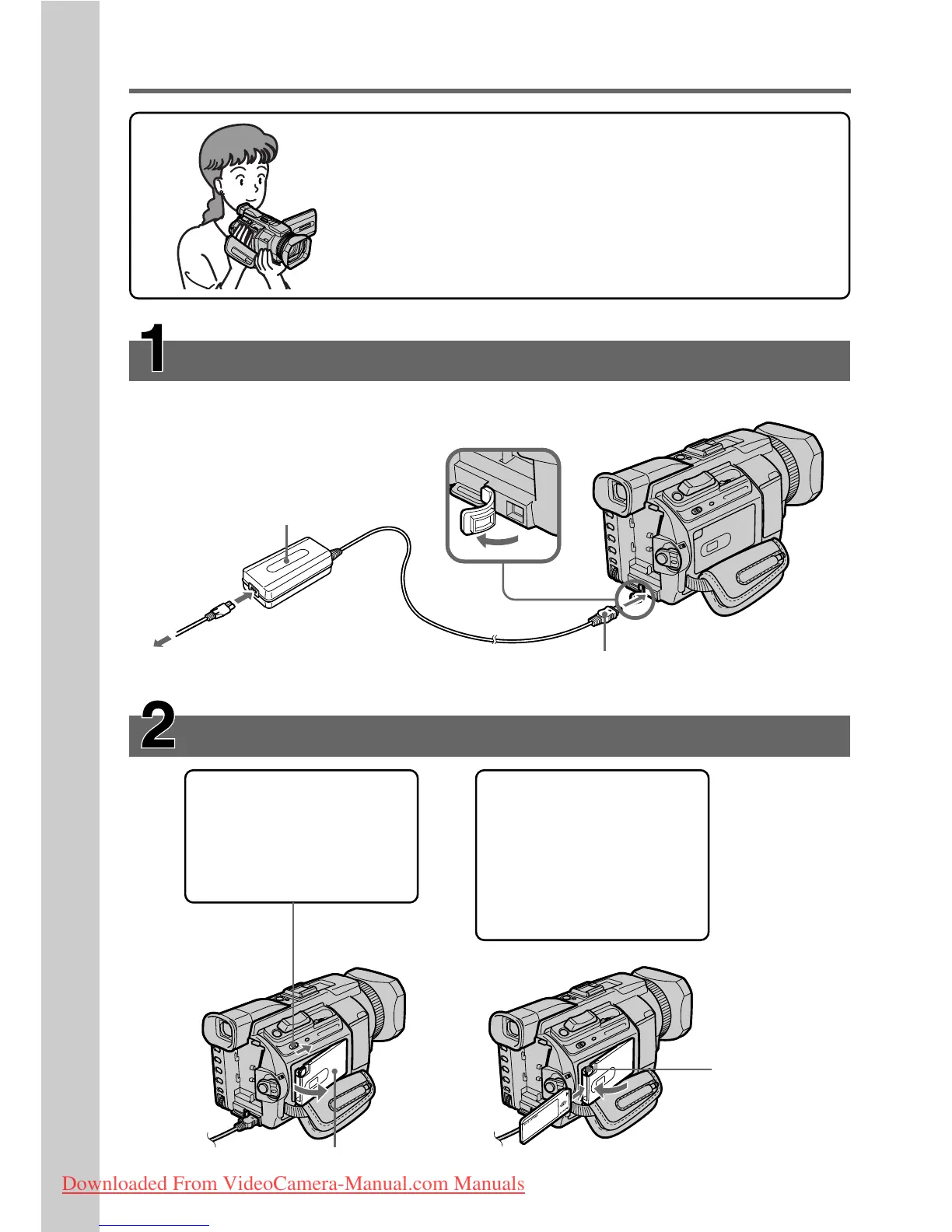 1

2

Downloaded From VideoCamera-Manual.com Manuals