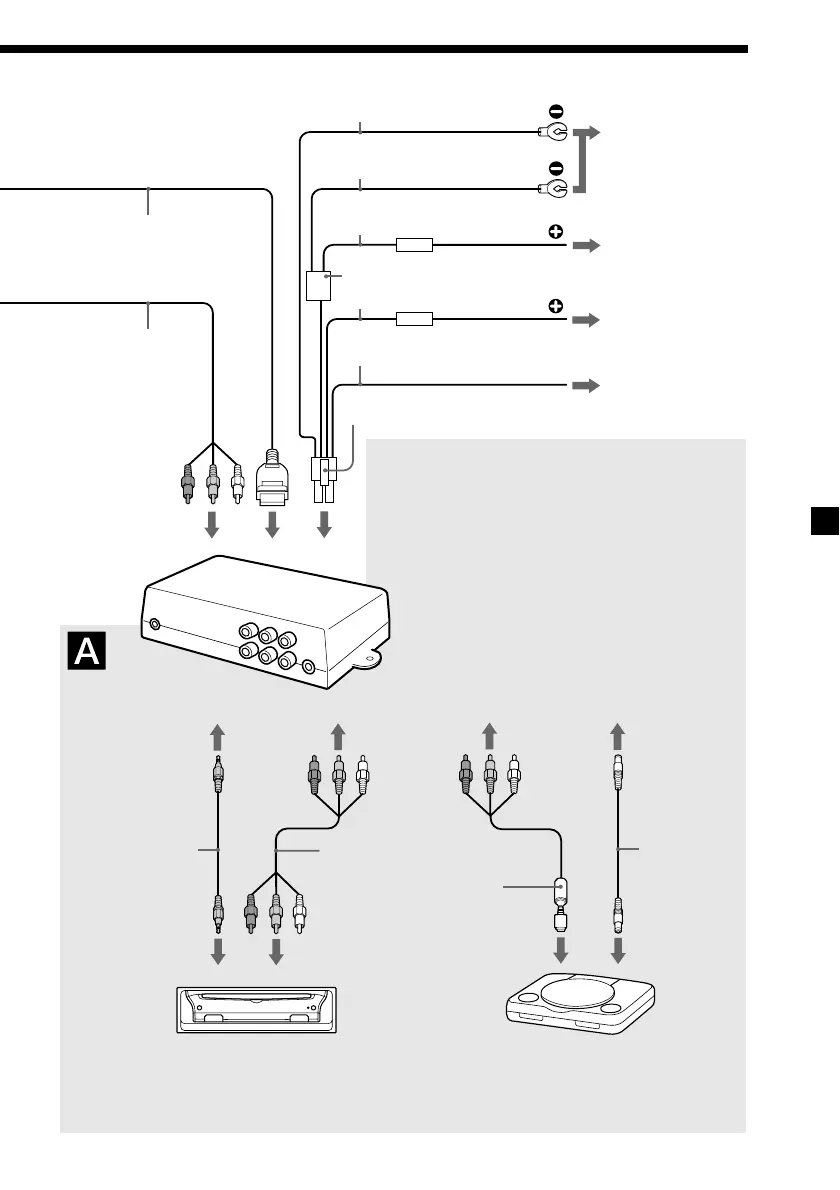 A