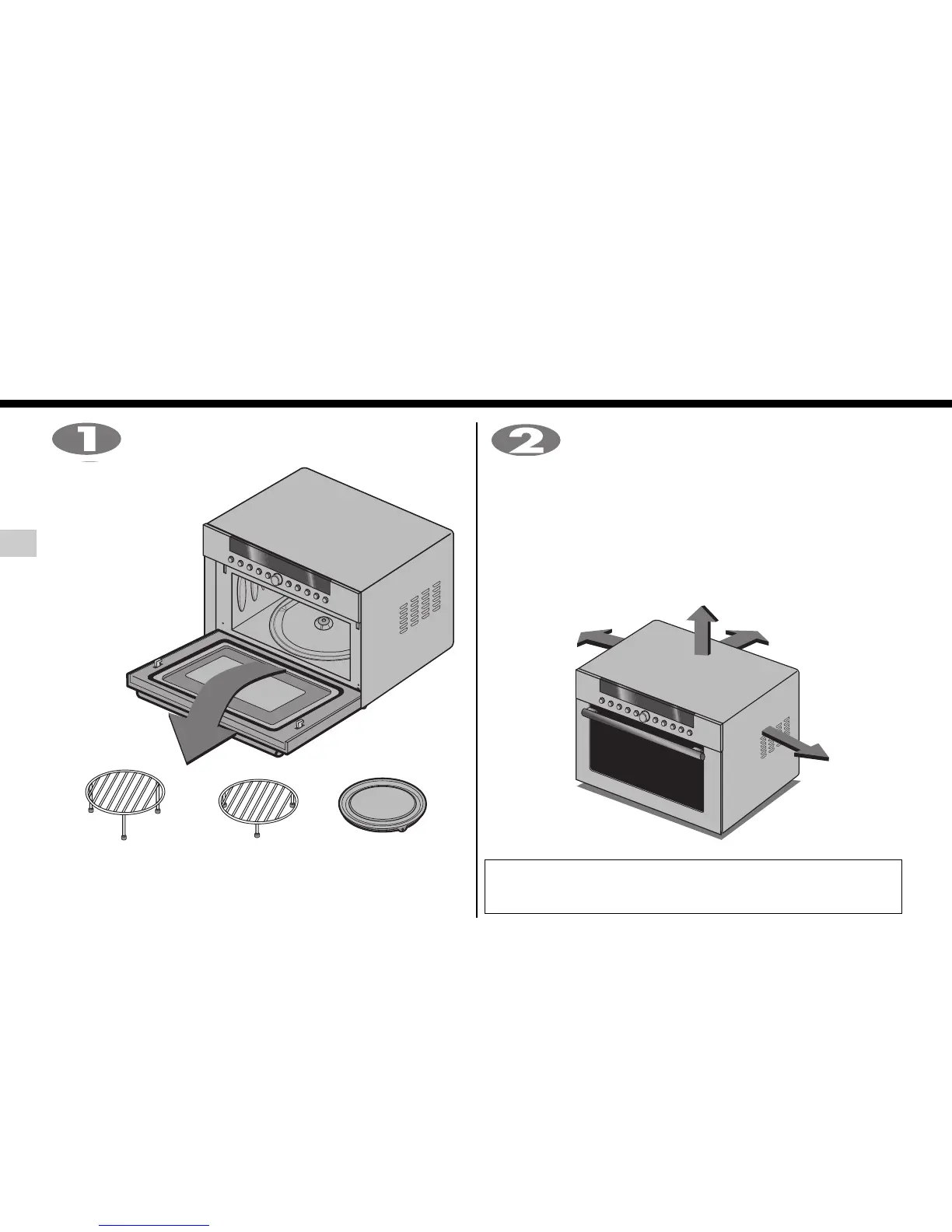 1

2