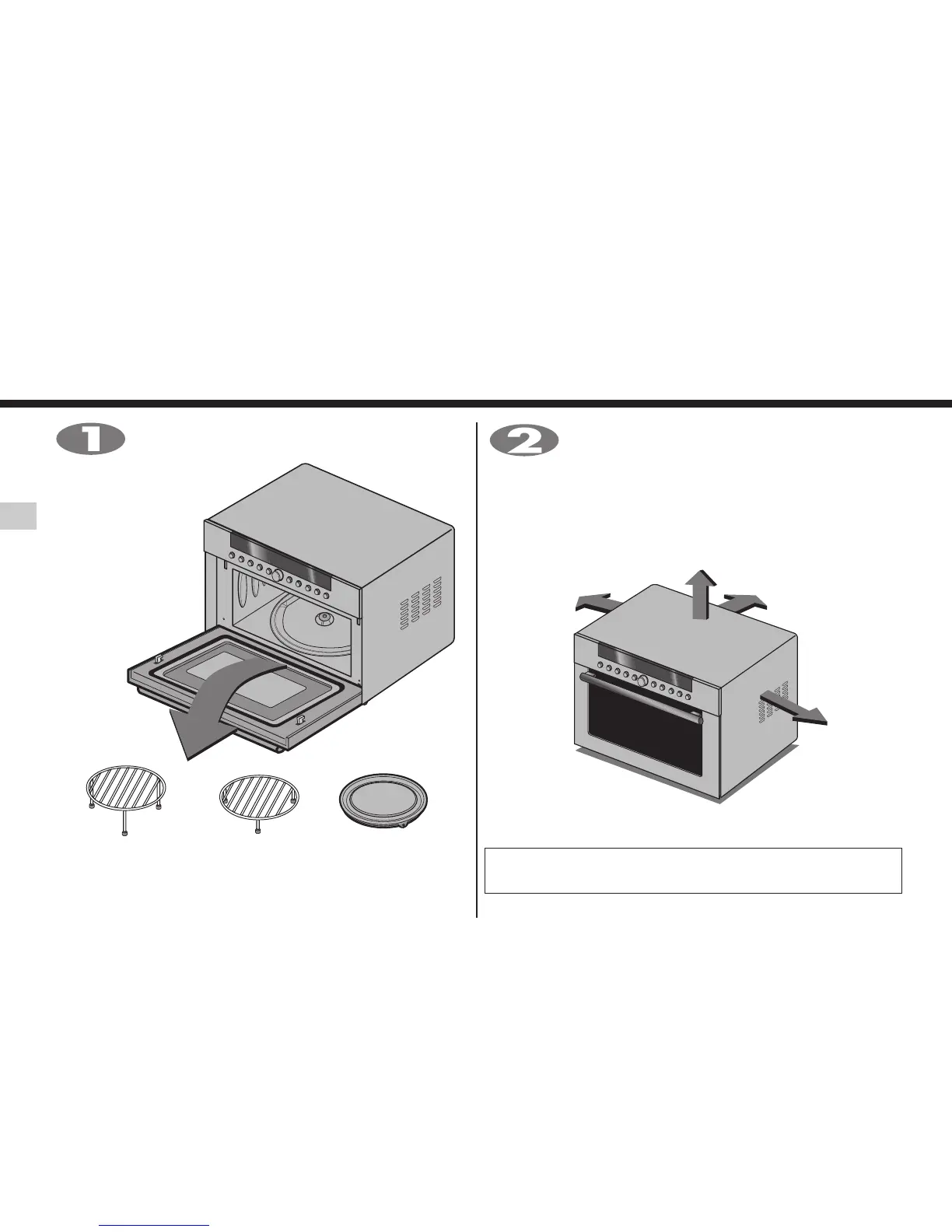 1

2