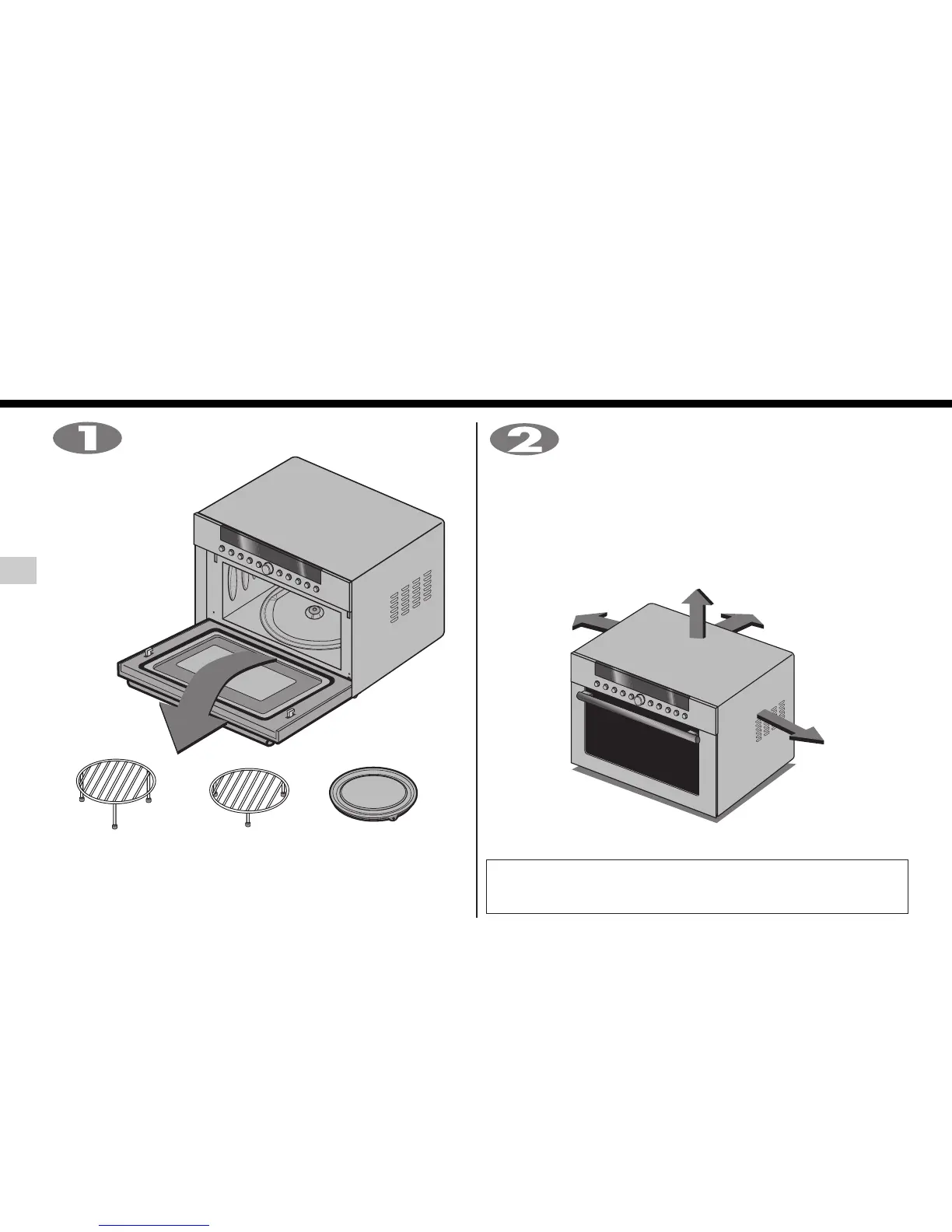 1

2