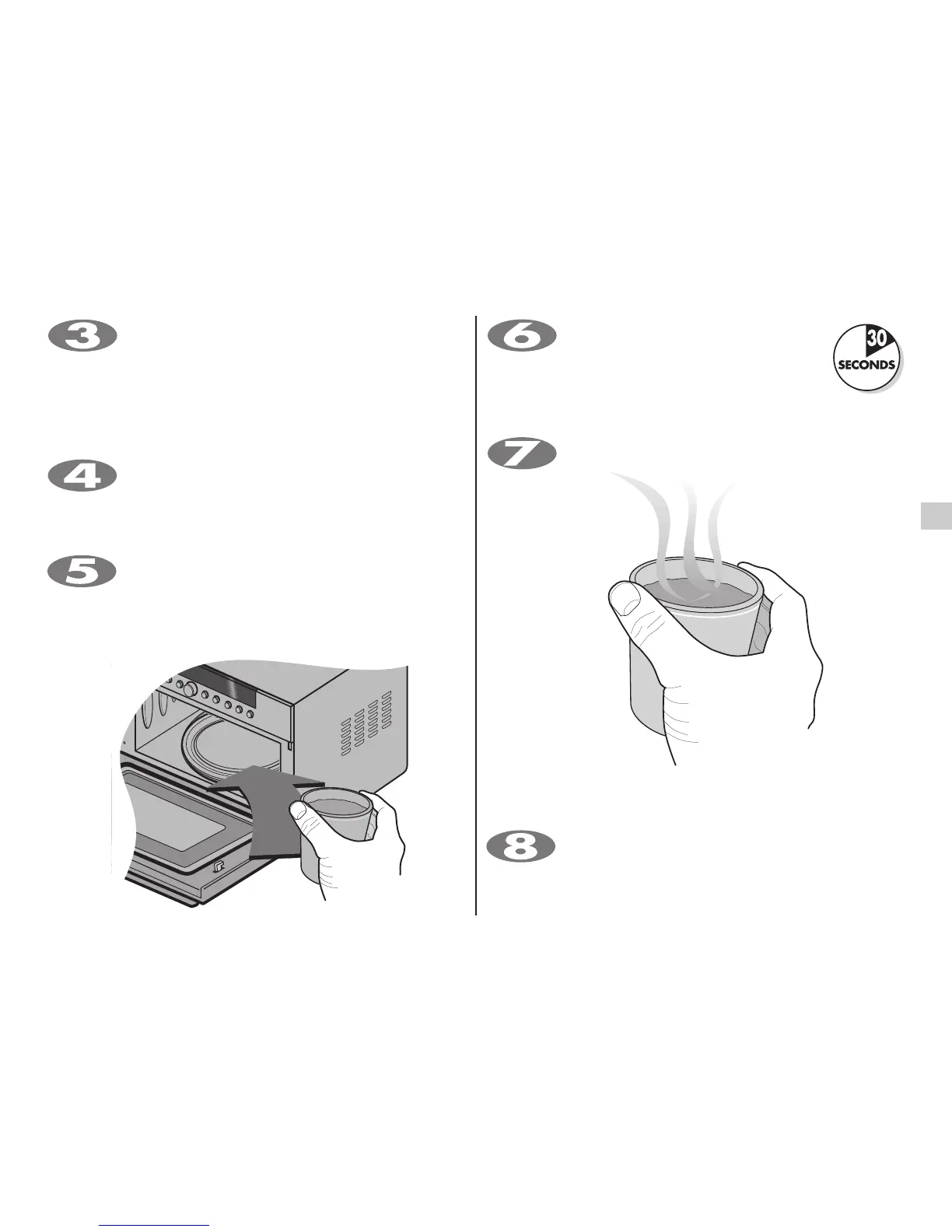 3

4

5

6

30 SECONDS

7

8