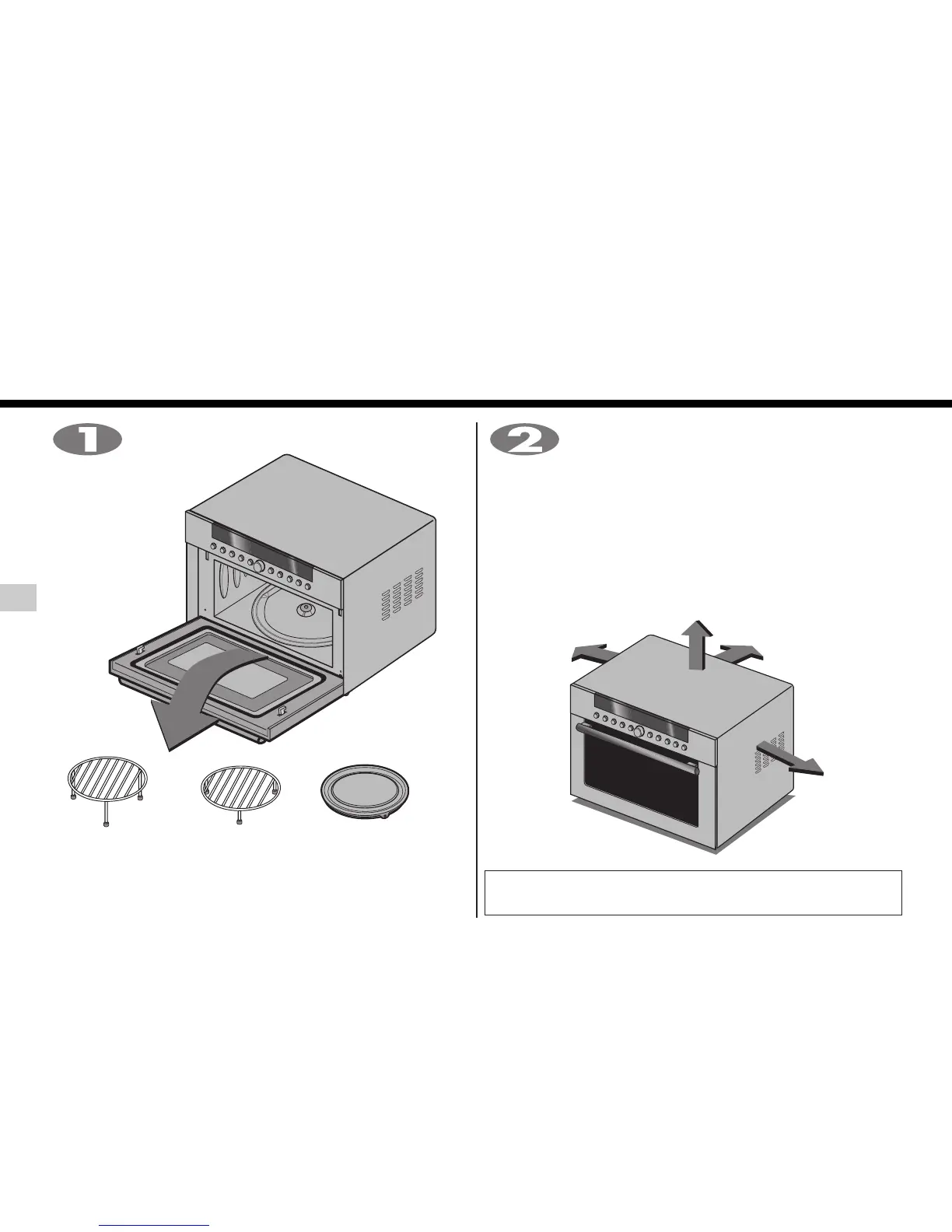 1

2