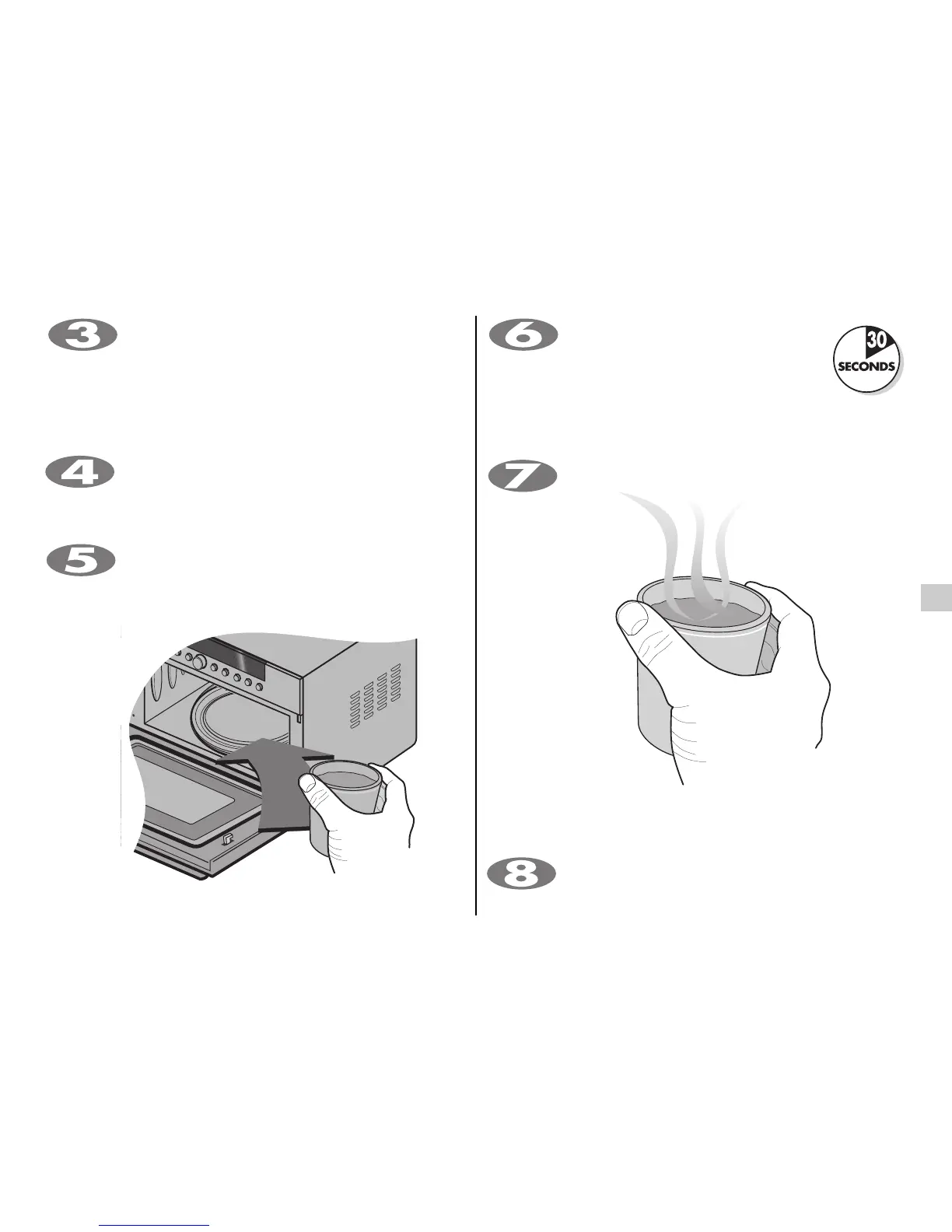 3

4

5

6

30
SECONDS

7

8