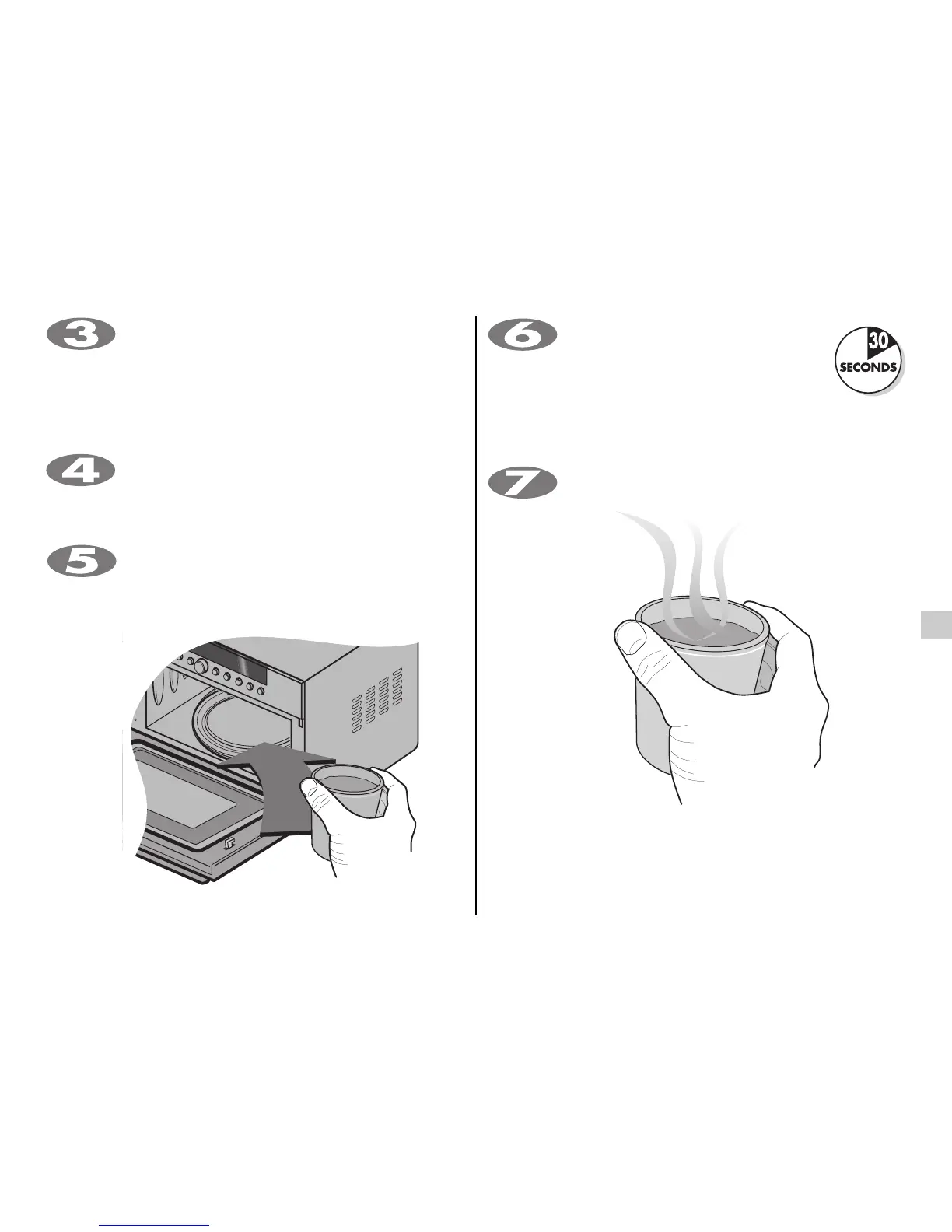 3

4

5

6

30 SECONDS

7