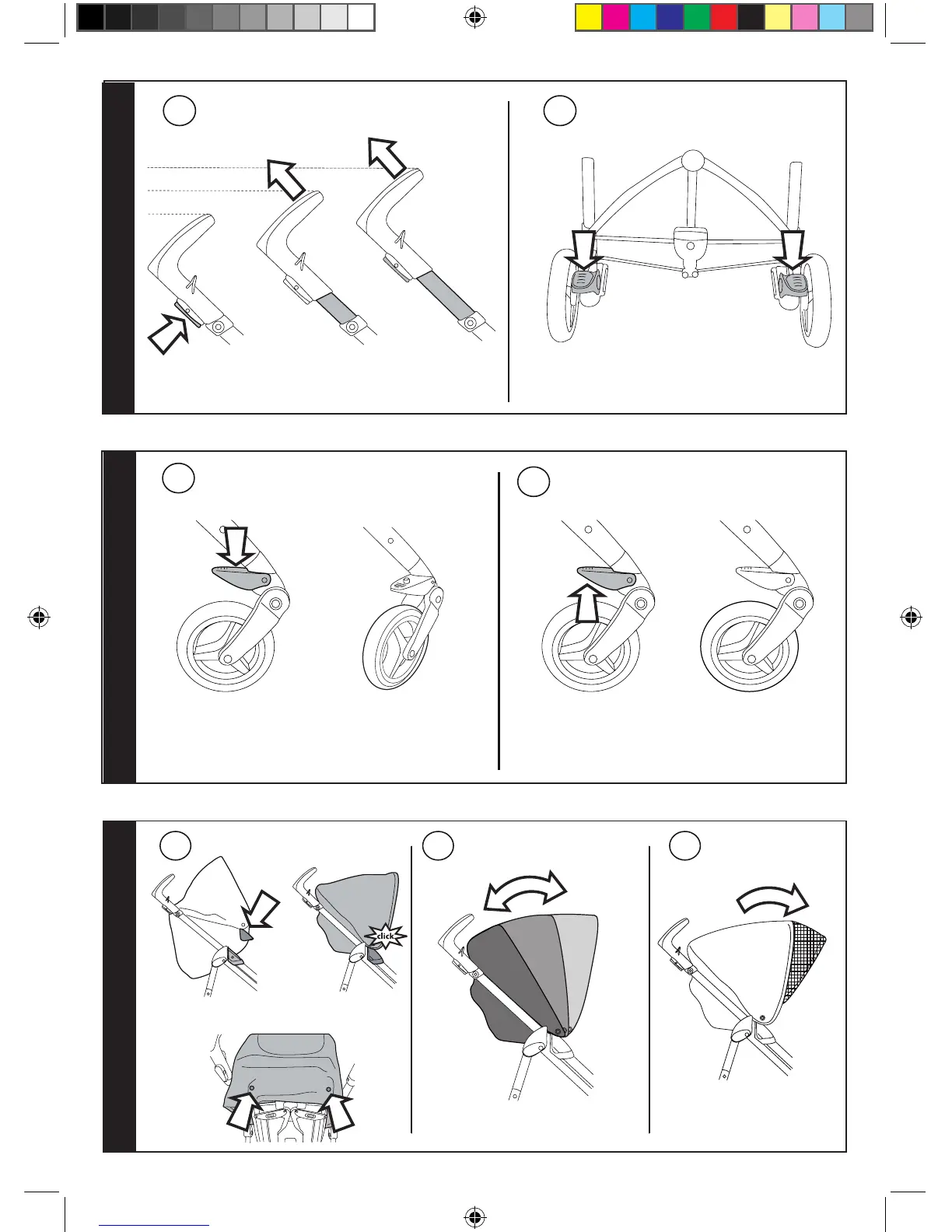 click