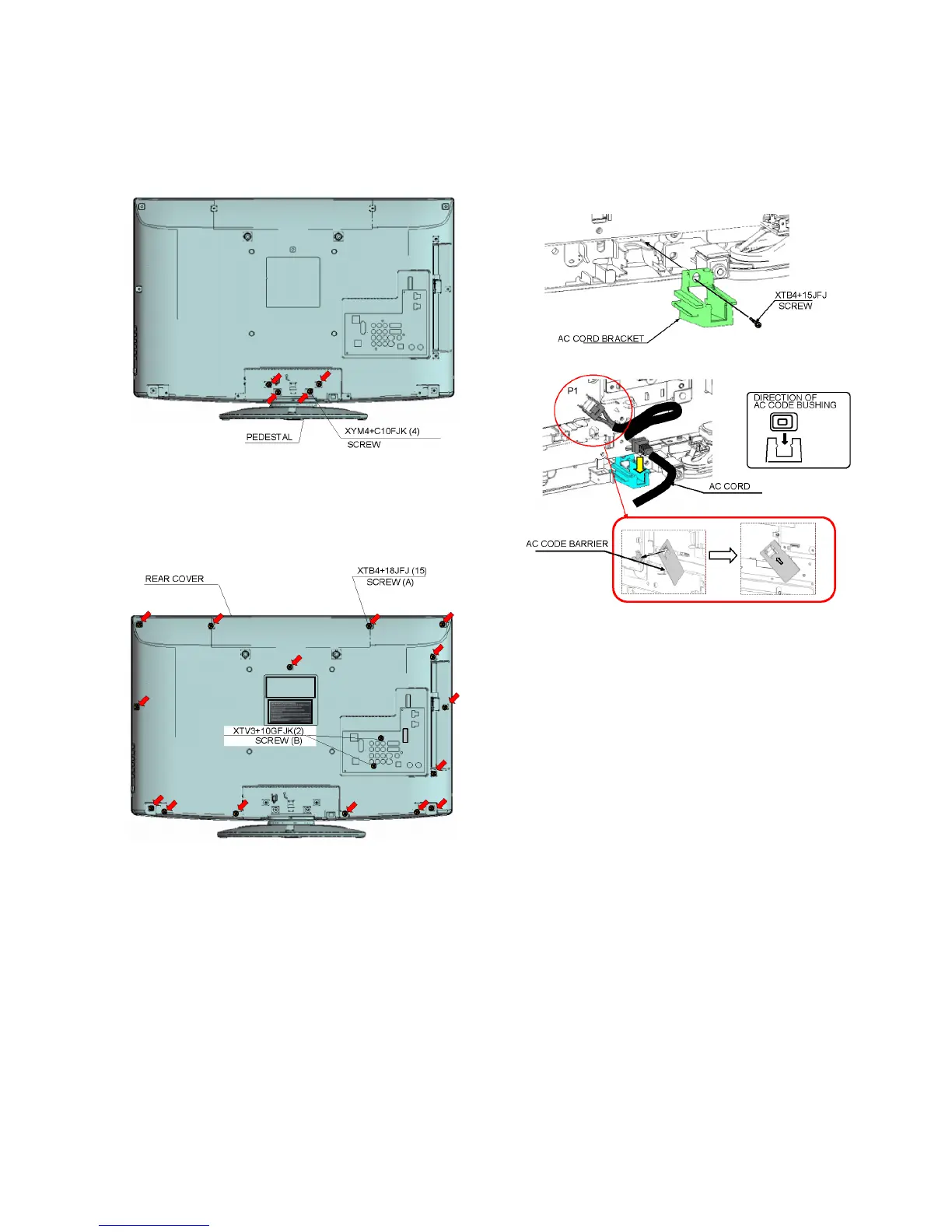 PEDESTAL

XYM4+C10FJK (4)
SCREW

REAR COVER

XTB4+18JFJ (15)
SCREW (A)

XTV3+10GFJK(2)
SCREW (B)

XTB4+15JFJ
SCREW

AC CORD BRACKET

P1

DIRECTION OF
AC CODE BUSHING

AC CORD

AC CODE BARRIER