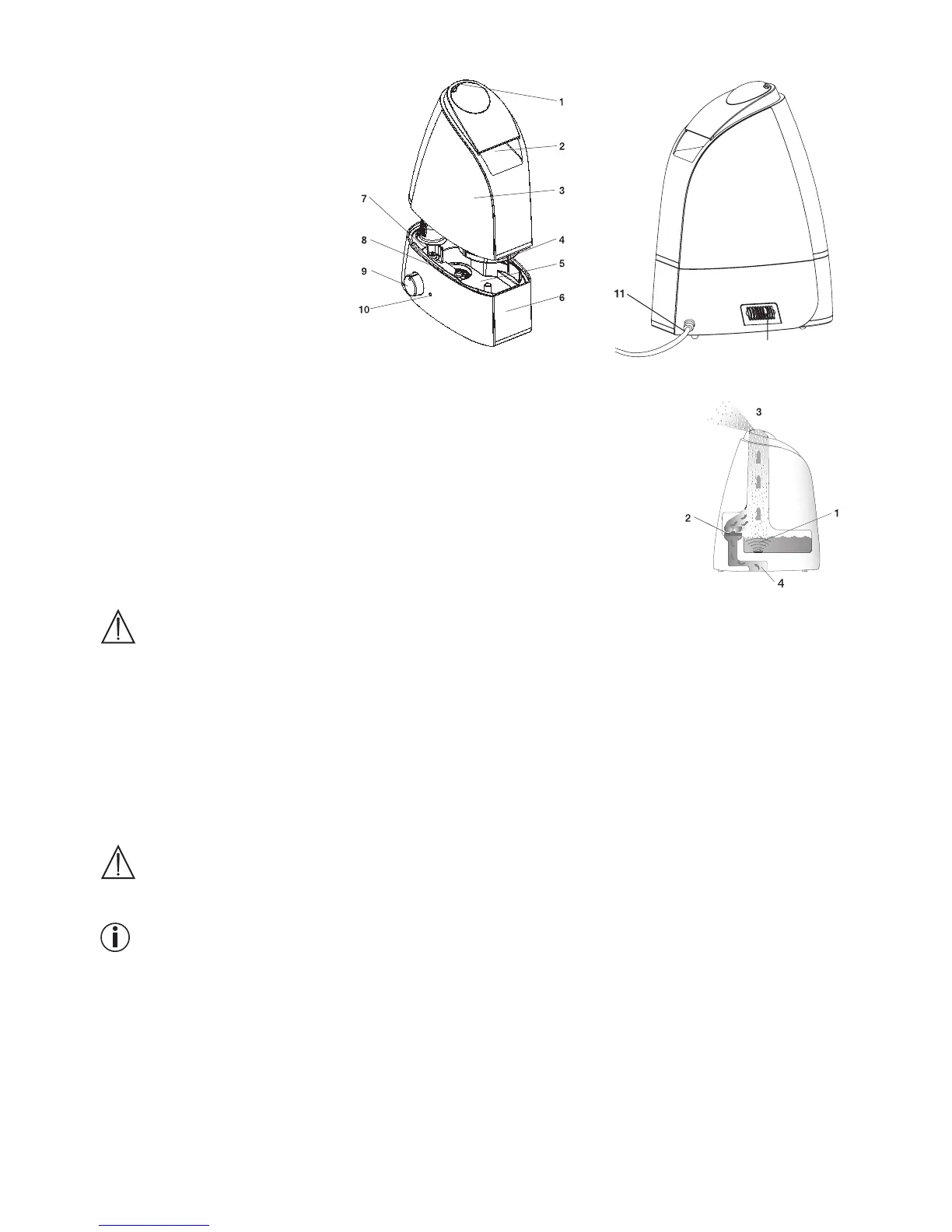 1
2
3
7
4
8
5
9
6
10
11

3
2
1
4