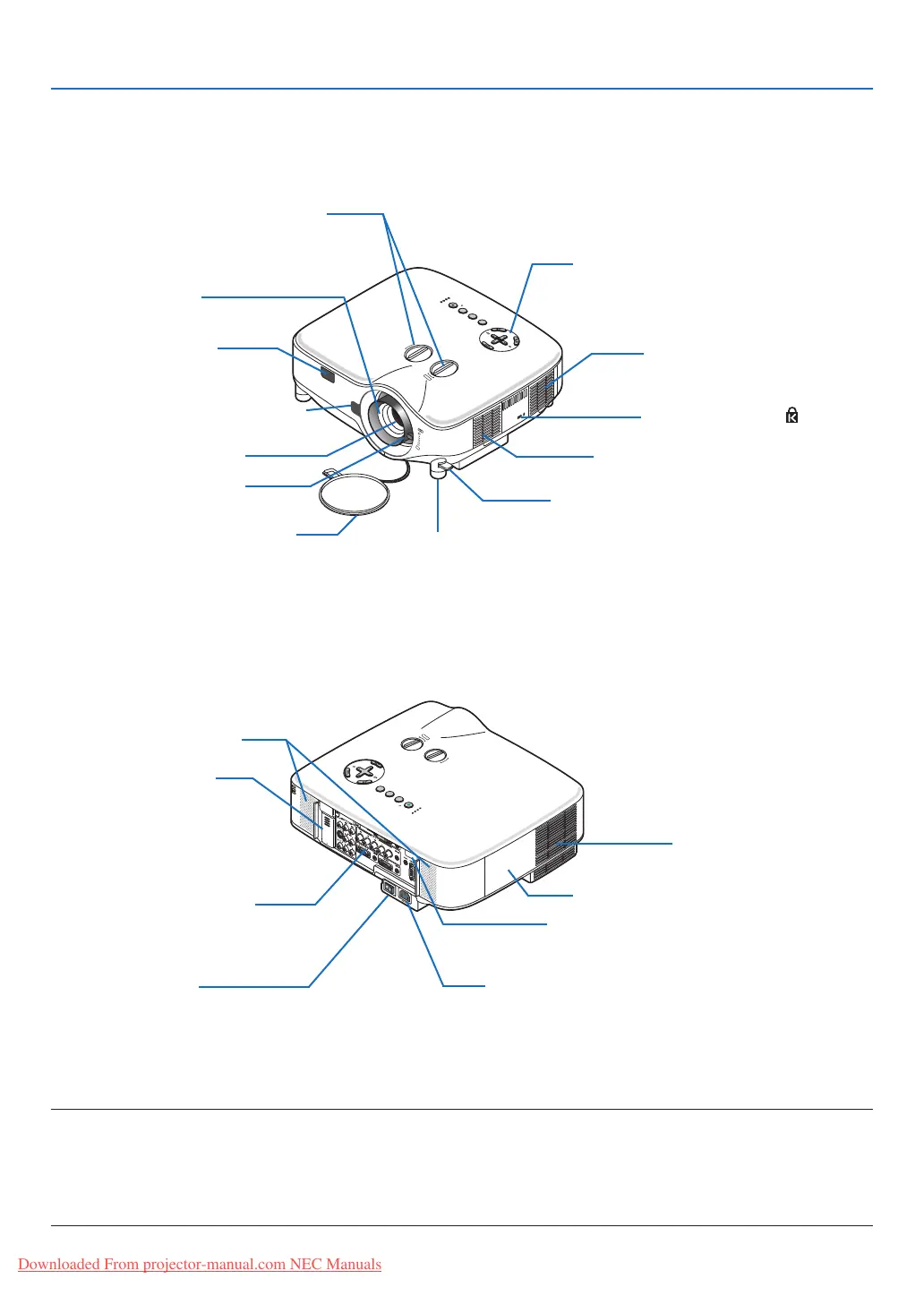 Downloaded From projector-manual.com NEC Manuals