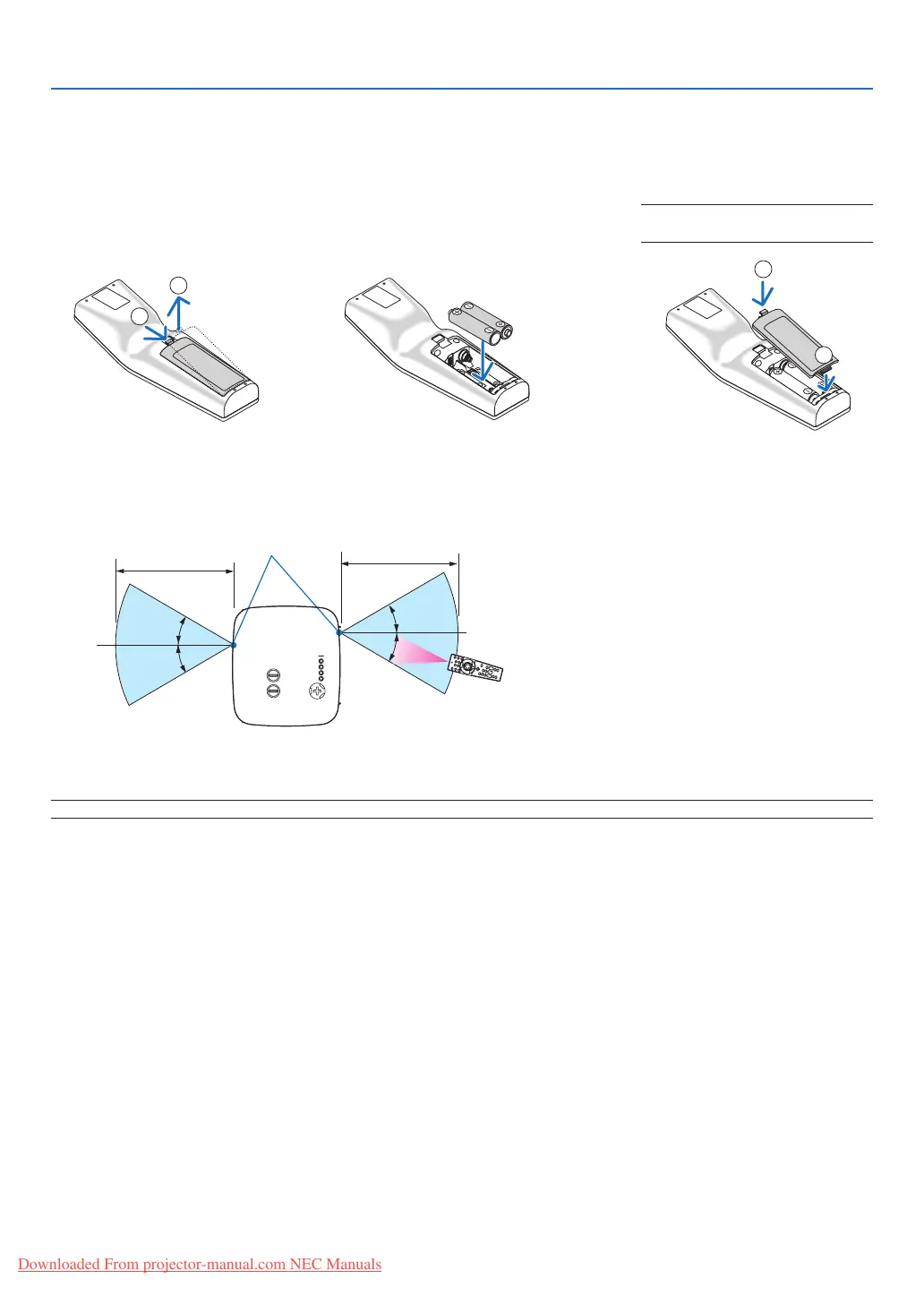 Downloaded From projector-manual.com NEC Manuals