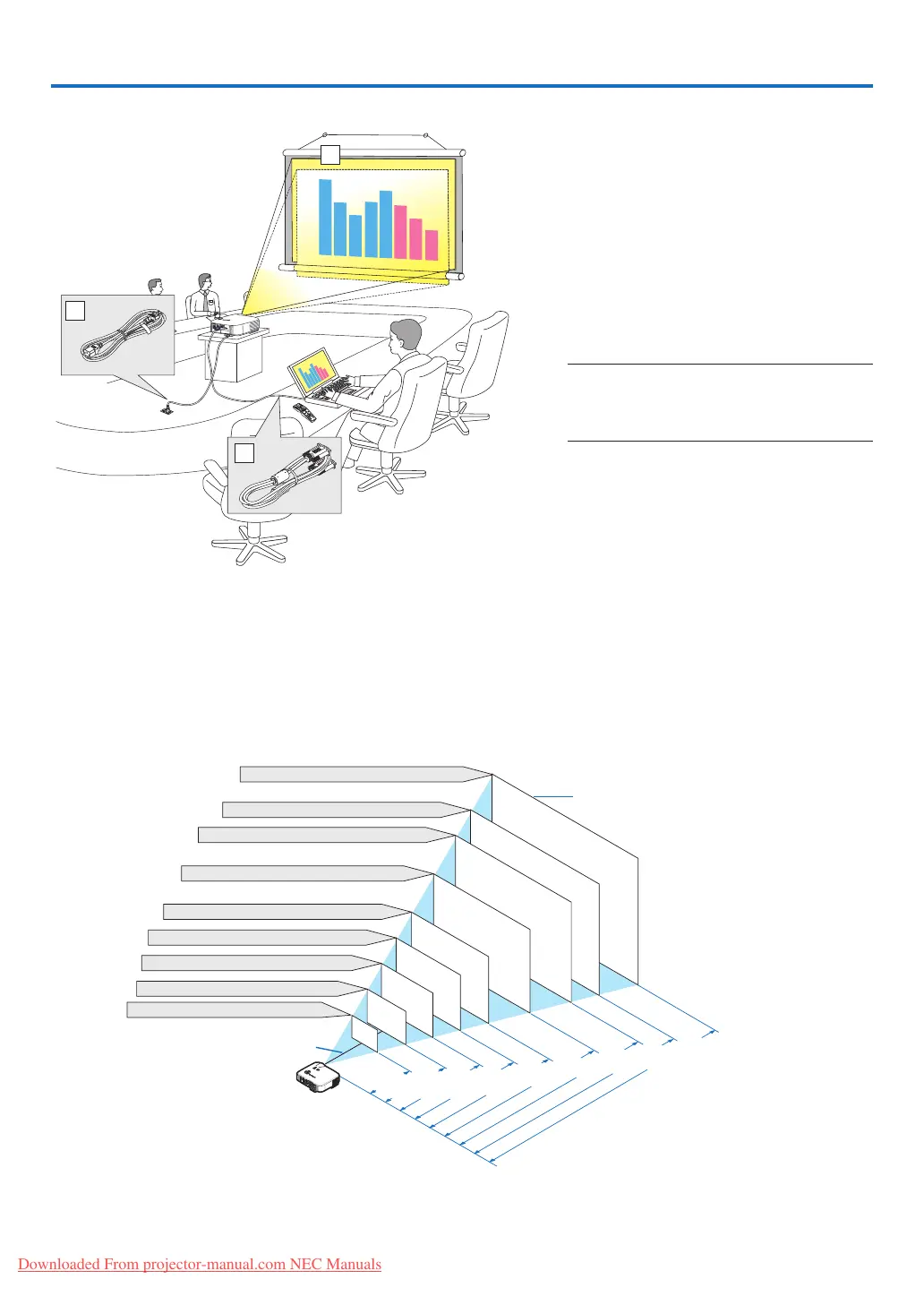 Downloaded From projector-manual.com NEC Manuals