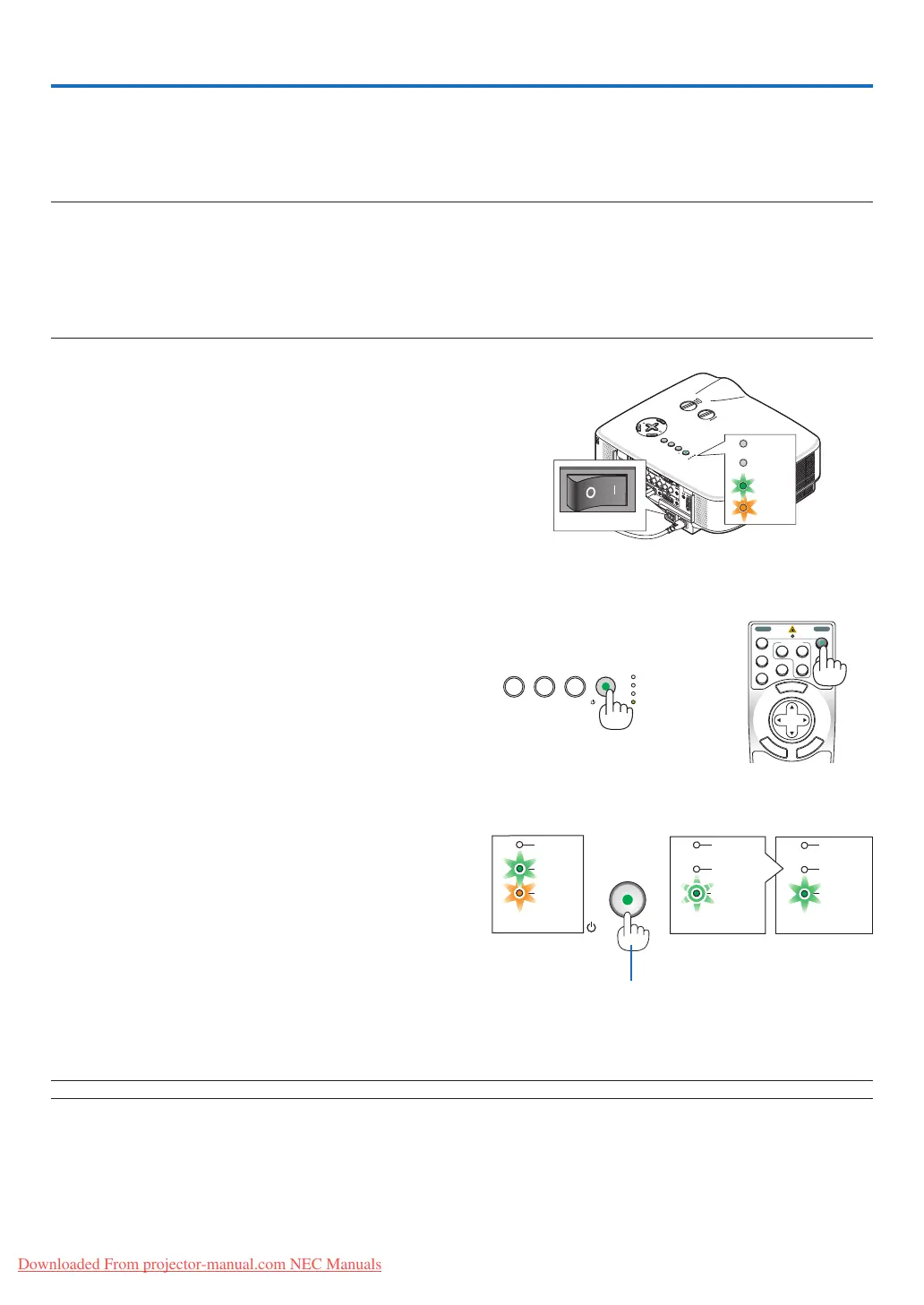 O I

Downloaded From projector-manual.com NEC Manuals