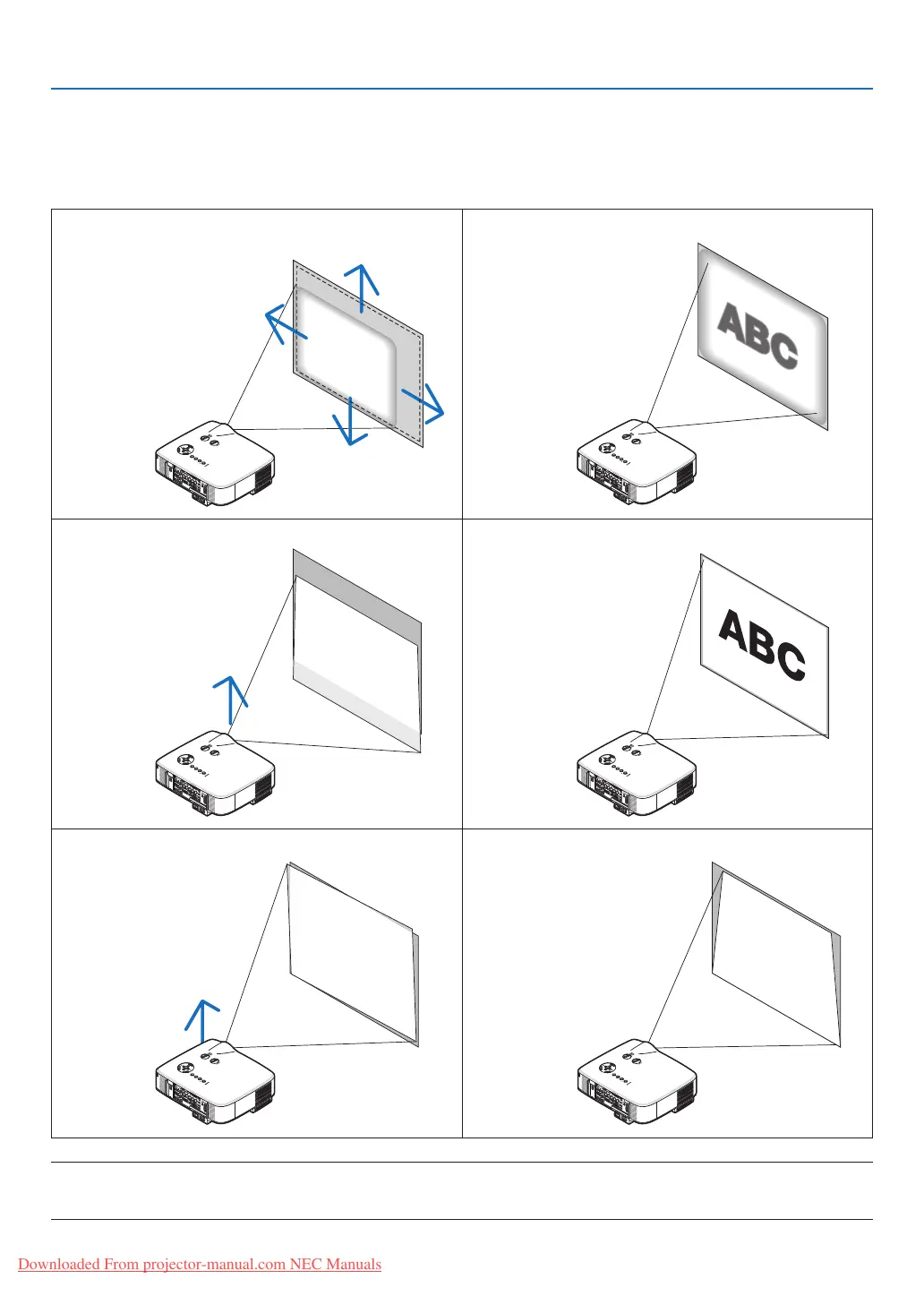 ABC

ABC

Downloaded From projector-manual.com NEC Manuals