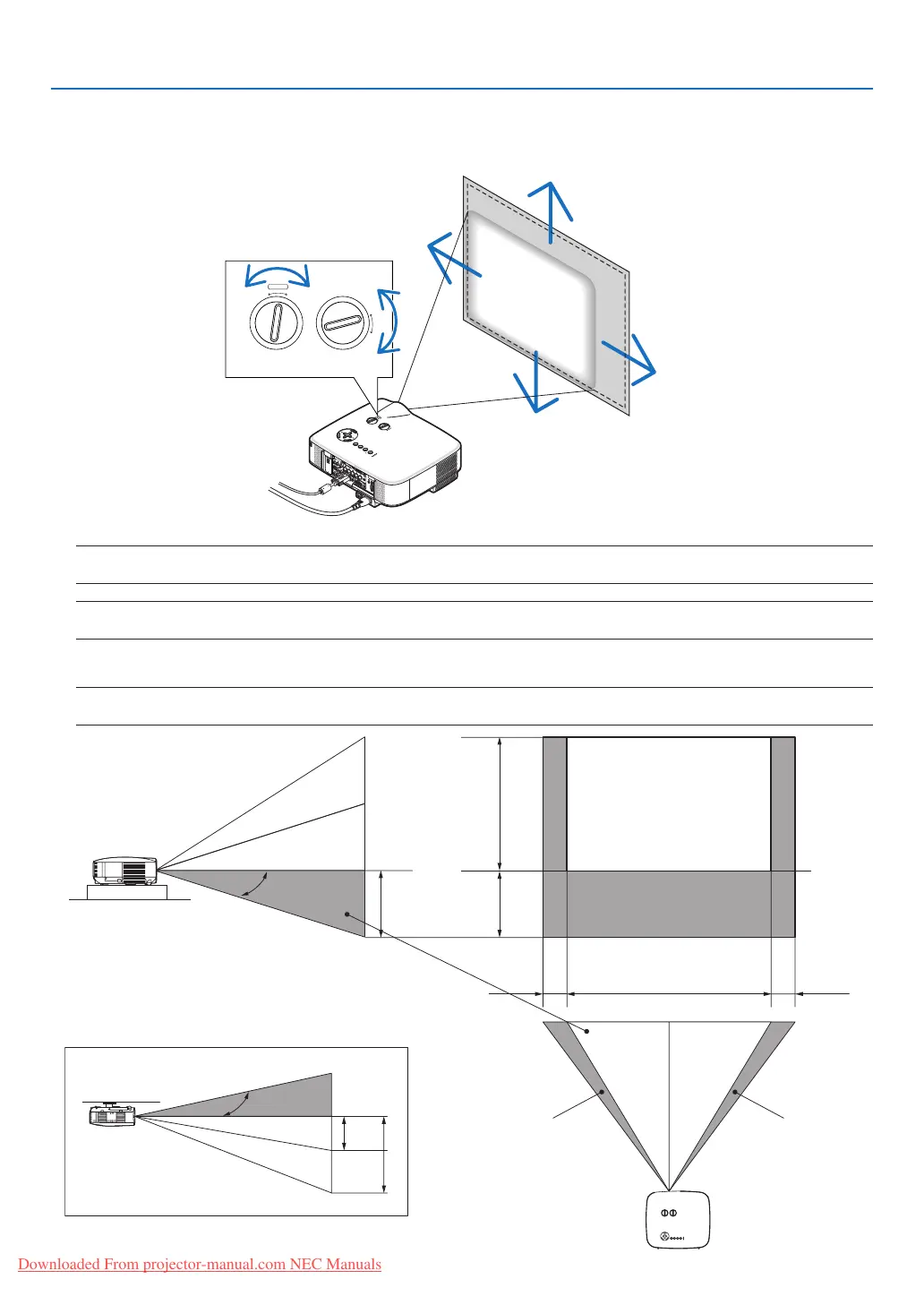 Downloaded From projector-manual.com NEC Manuals