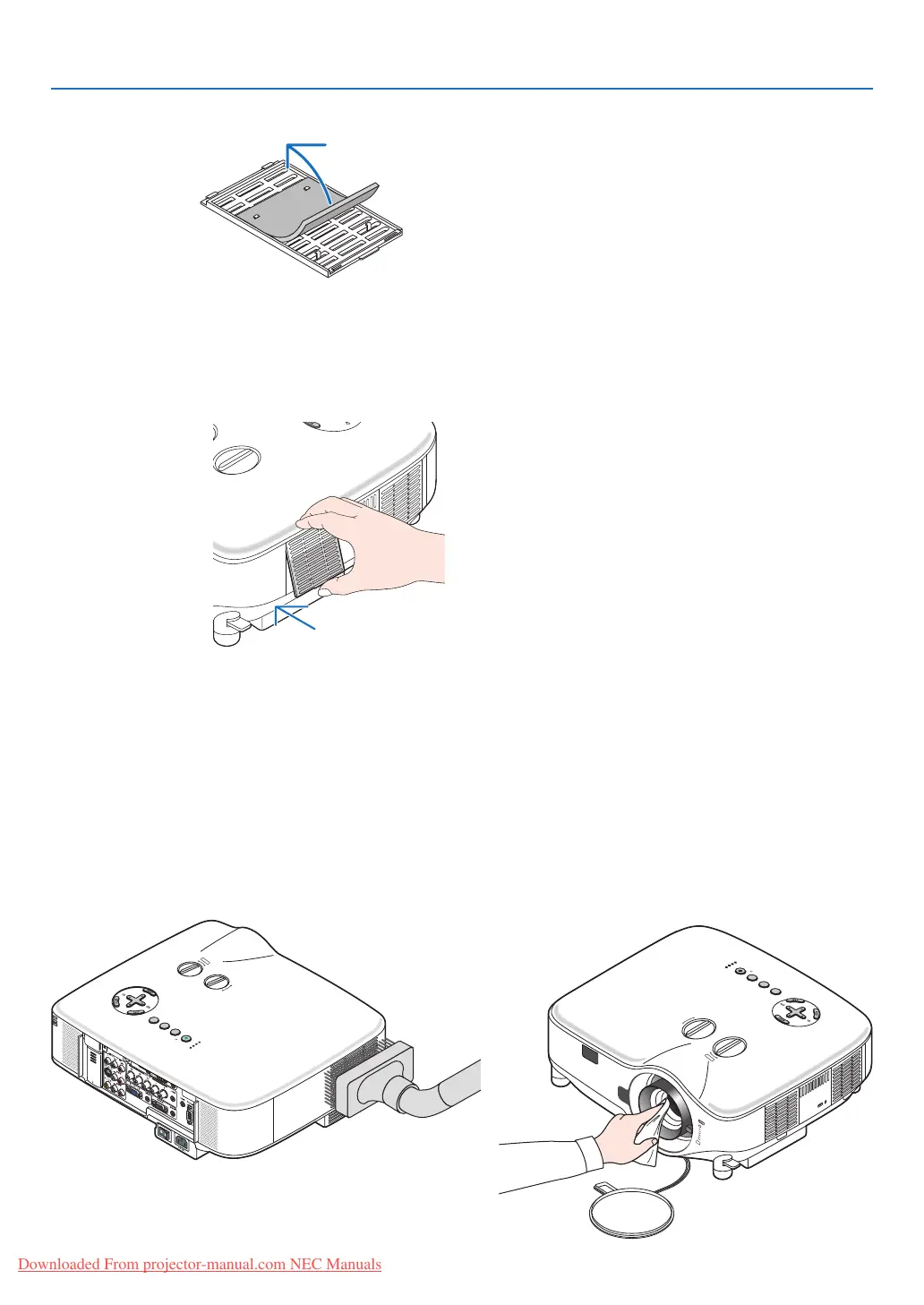 Downloaded From projector-manual.com NEC Manuals