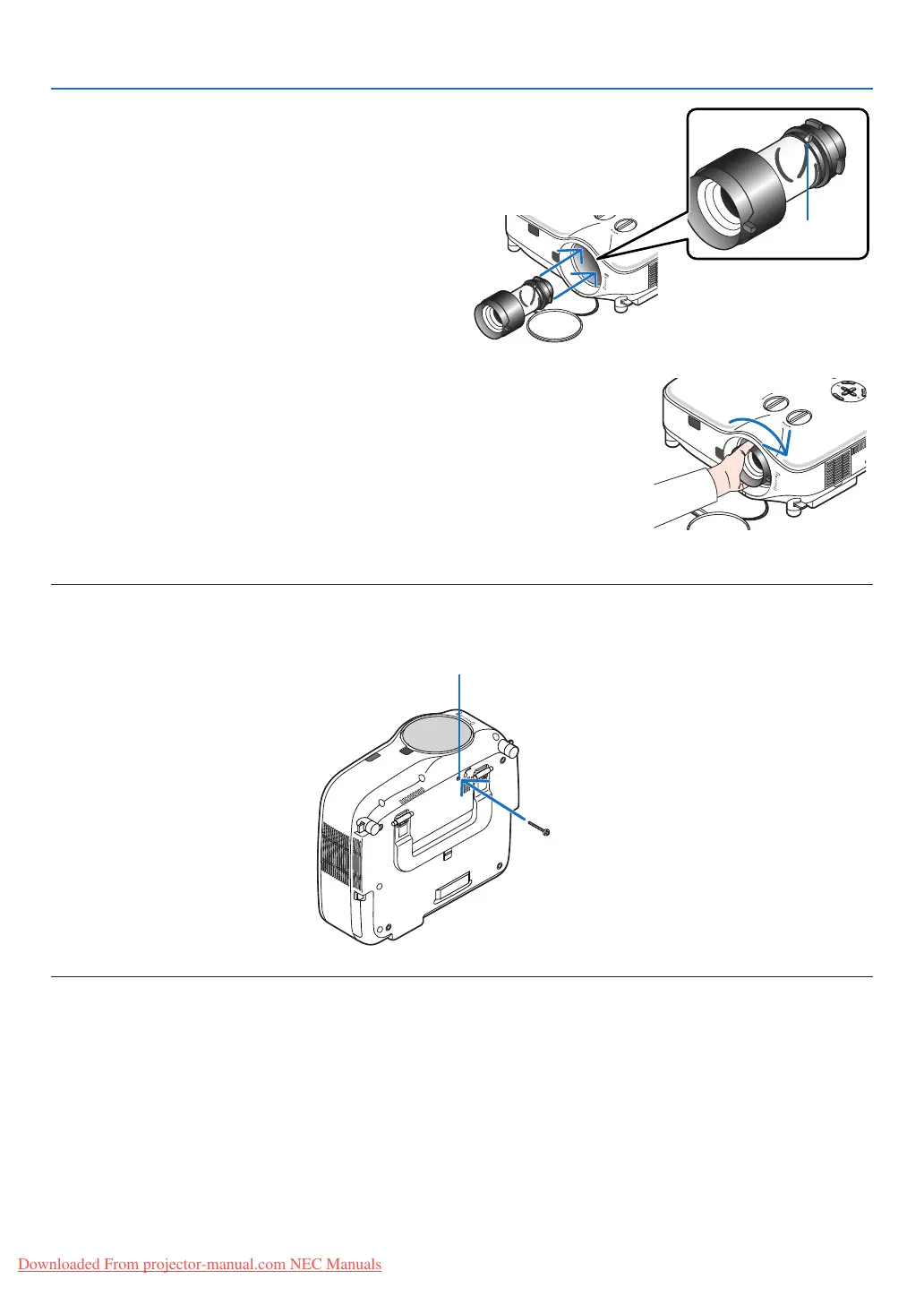 Downloaded From projector-manual.com NEC Manuals