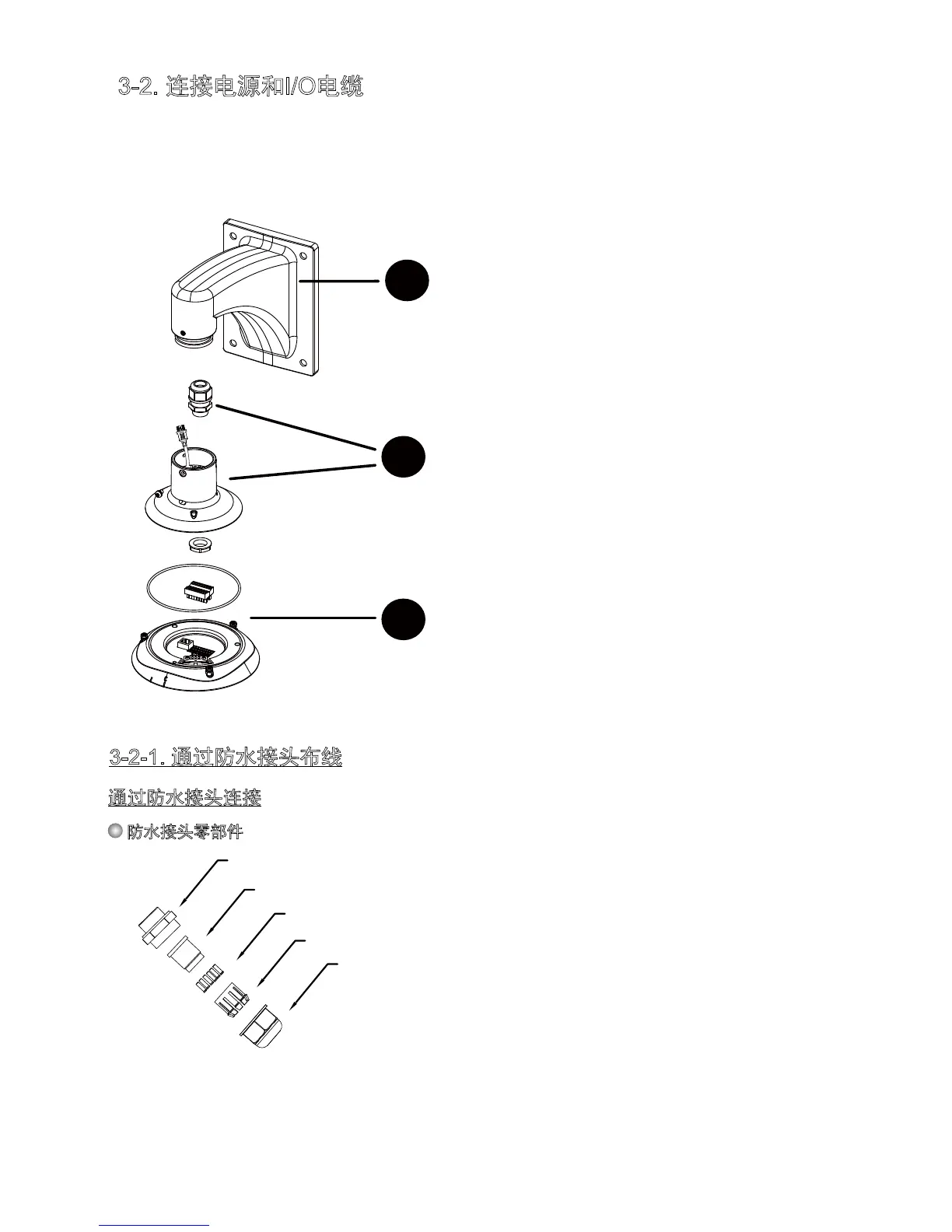 3-2. 连接电源和I/O电缆

3-2-1. 通过防水接头布线

通过防水接头连接

防水接头零部件