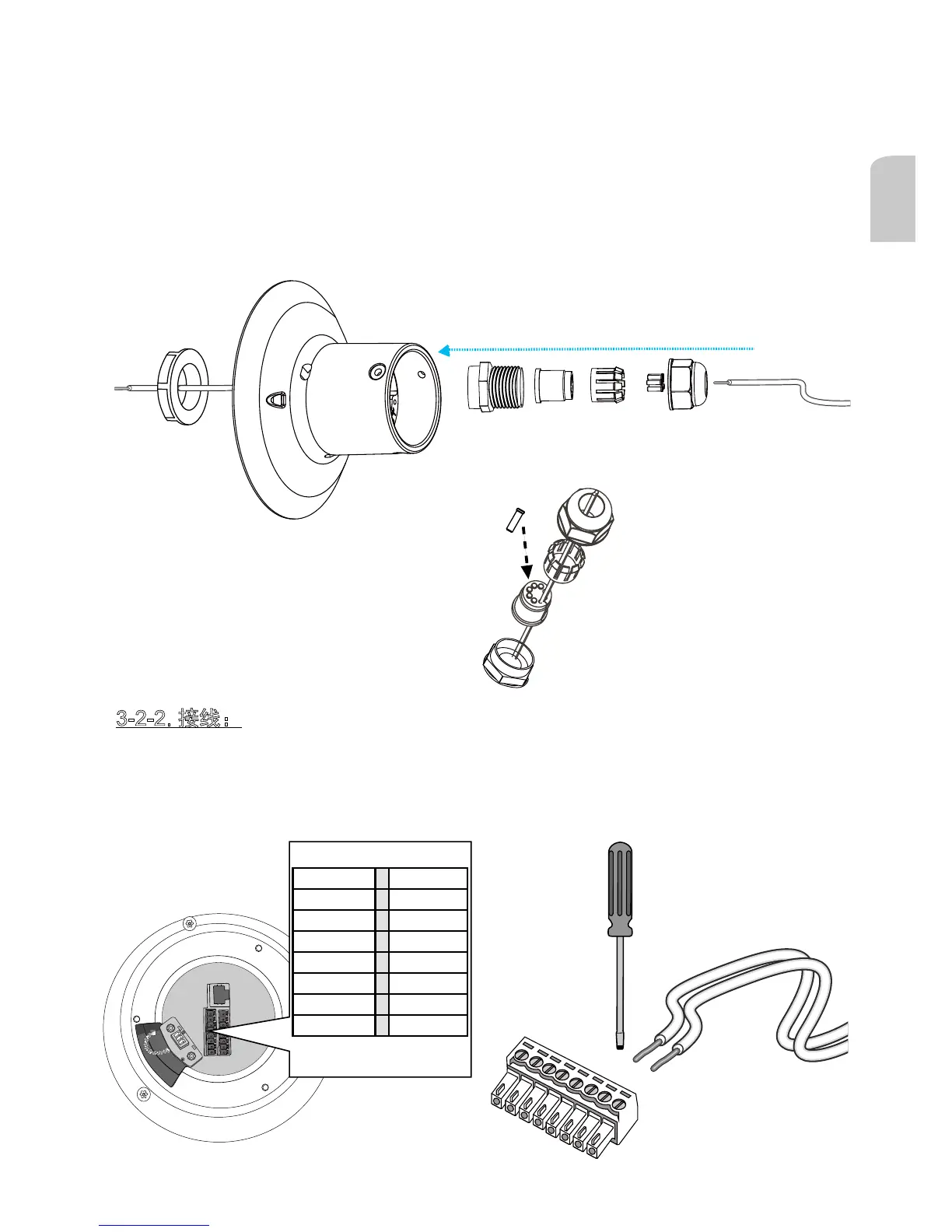 3-2-2. 接线：