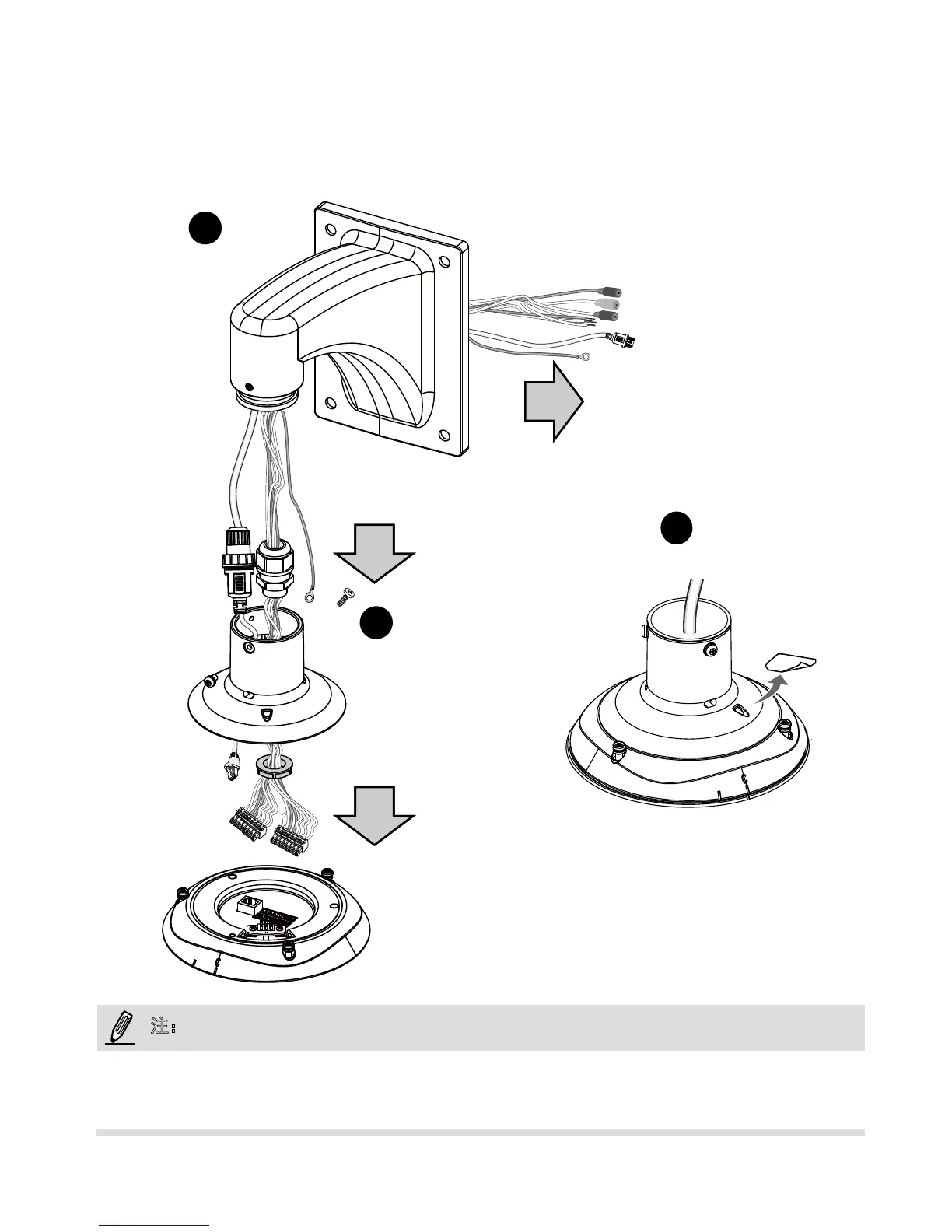 注：