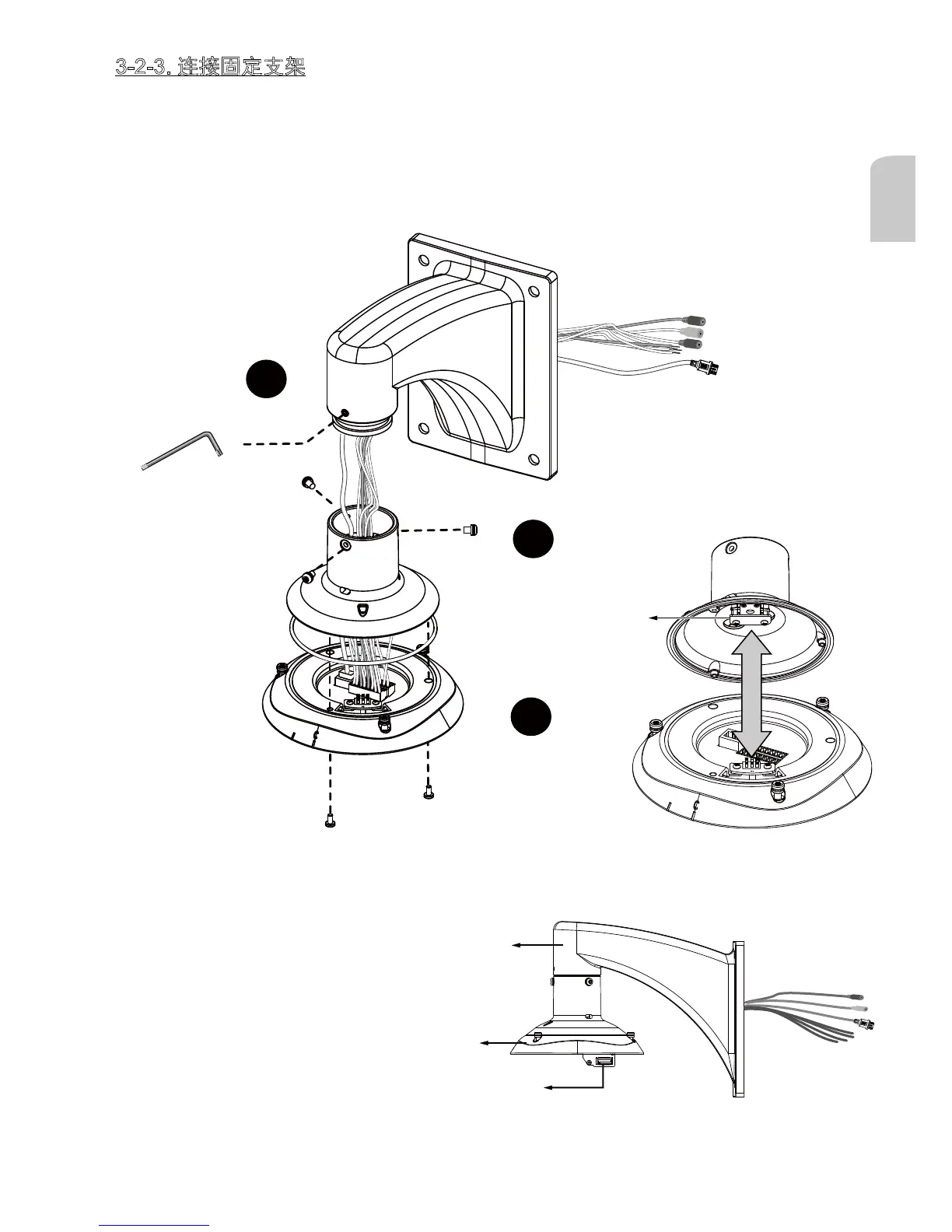 3-2-3. 连接固定支架