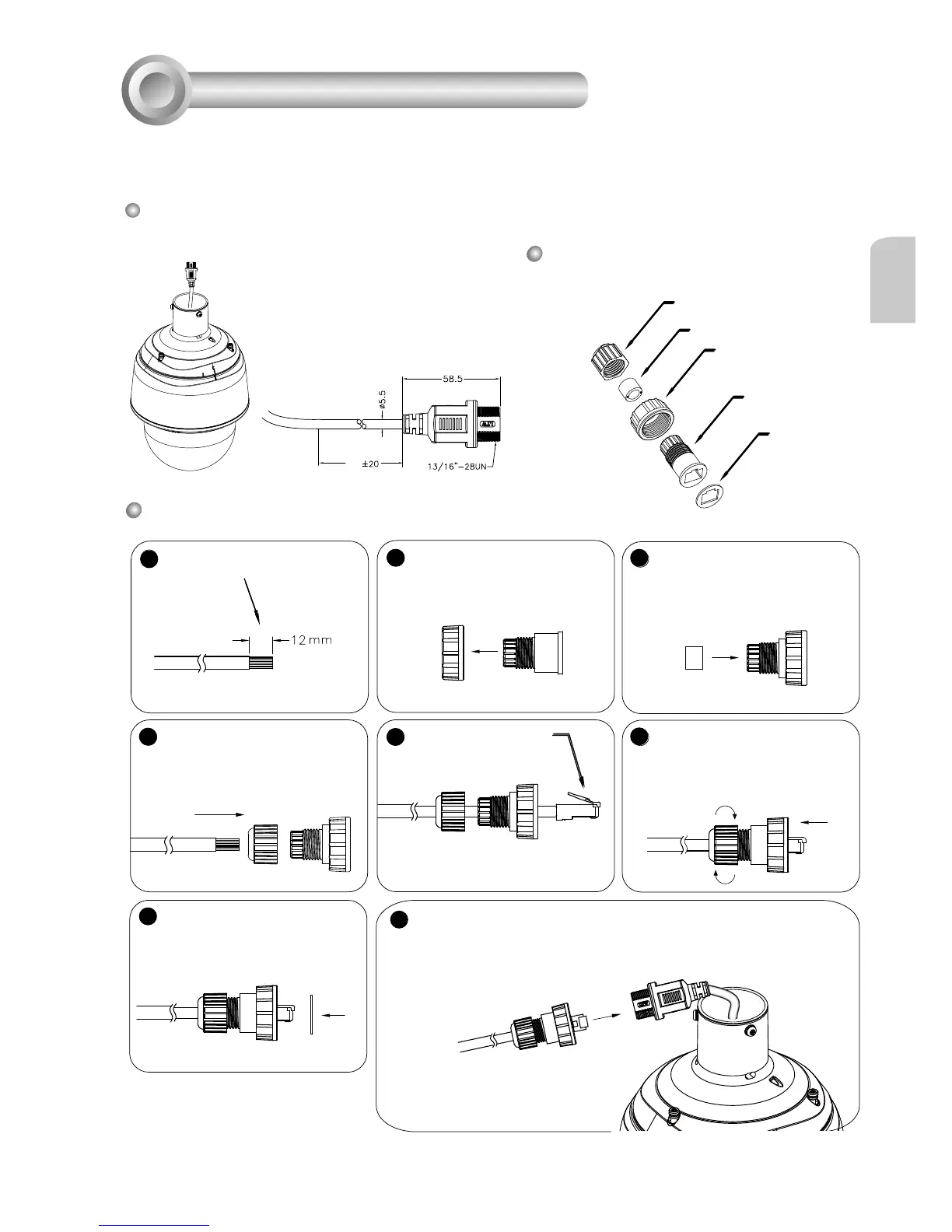 58.5

ø5.5

±20

13/16"-28UN

12 mm