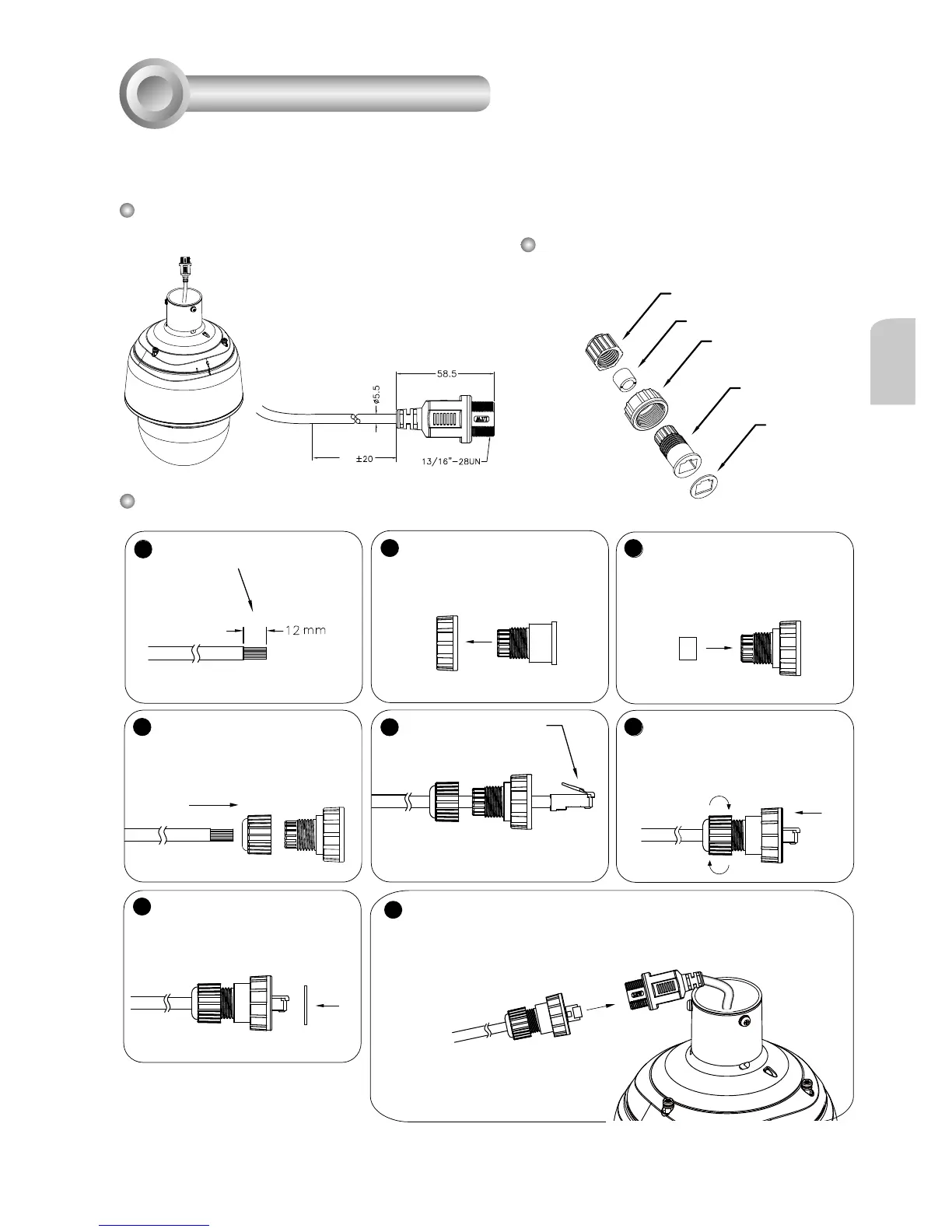 58.5

ø5.5

±20

13/16"-28UN

12 mm