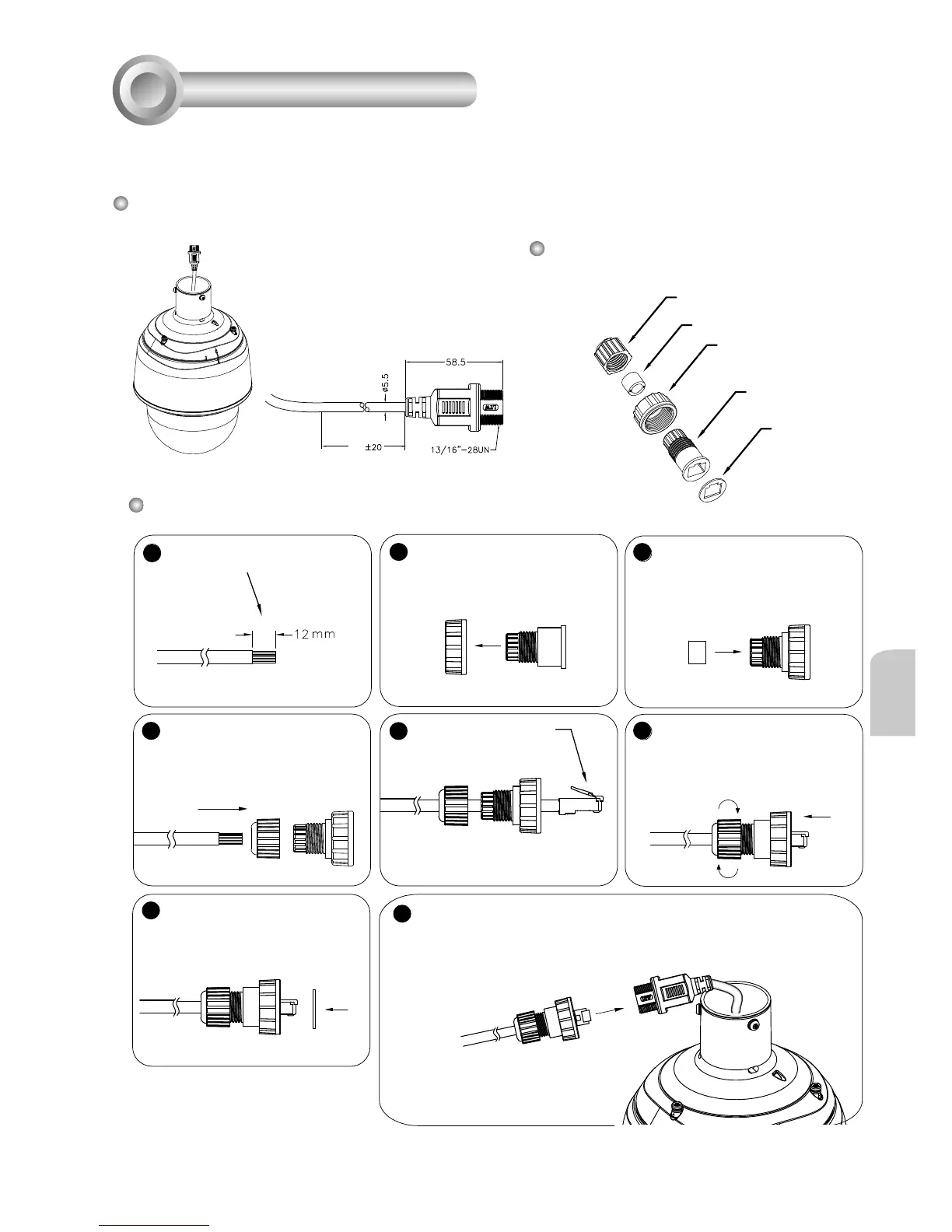 58.5

ø5.5

±20

13/16"–28UN

12 mm