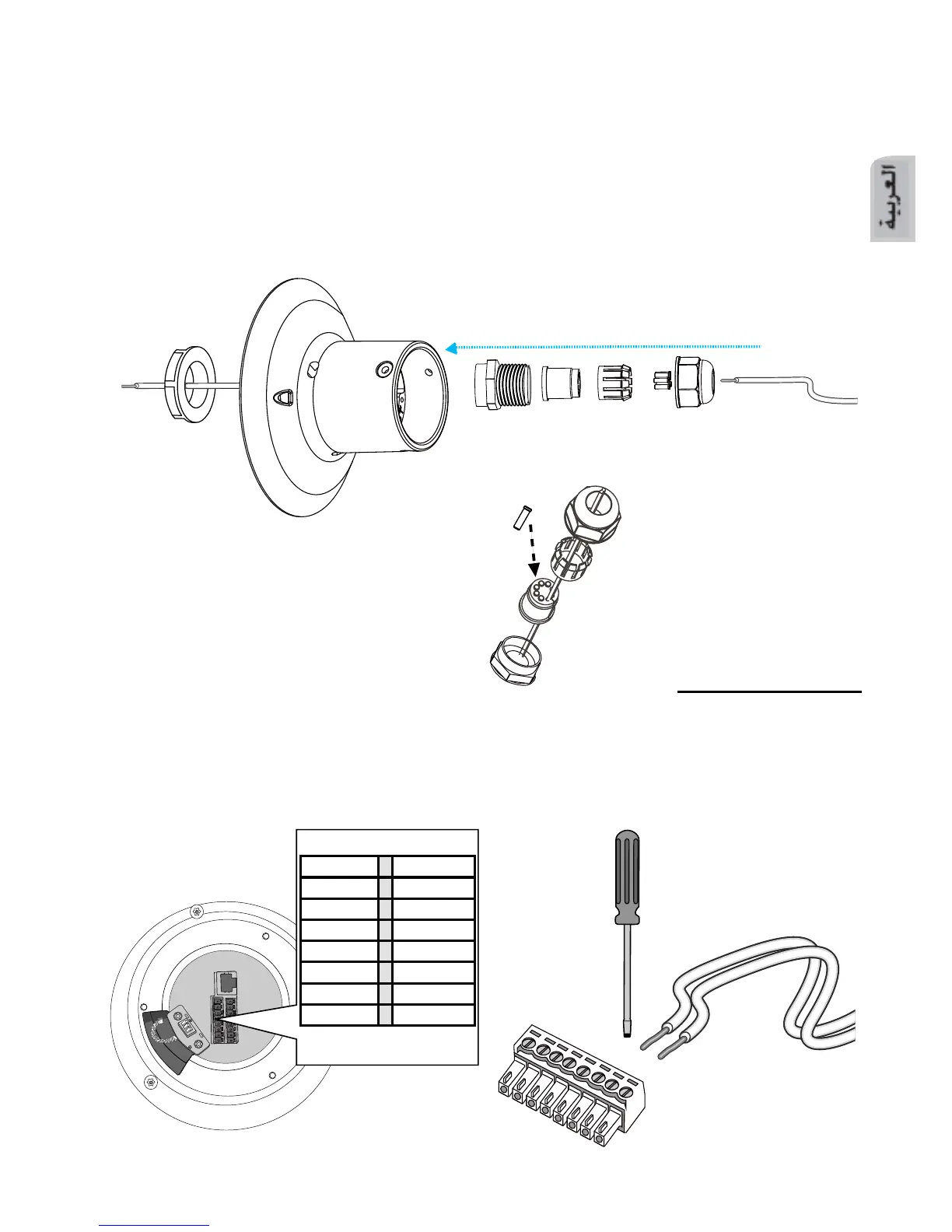 العربية