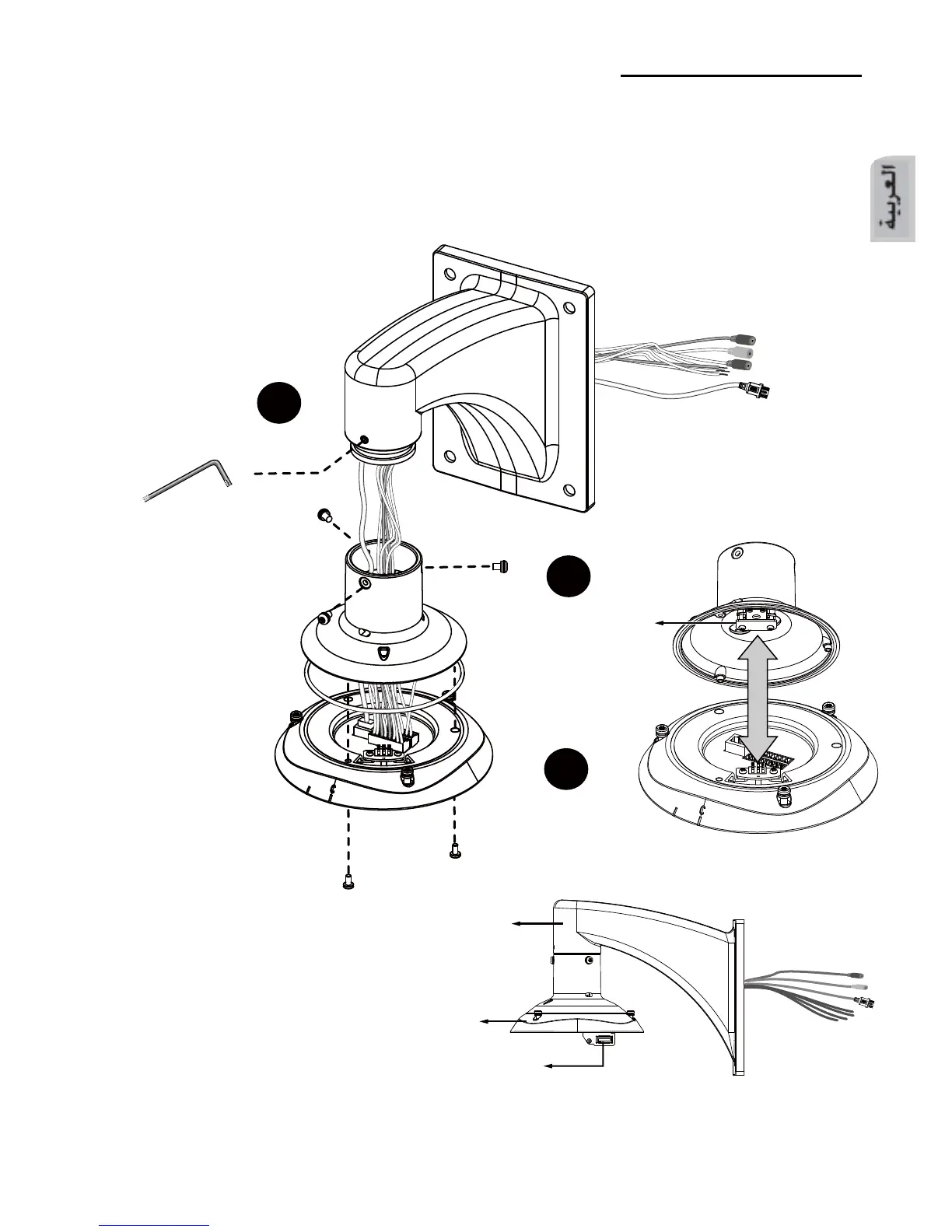 العربية