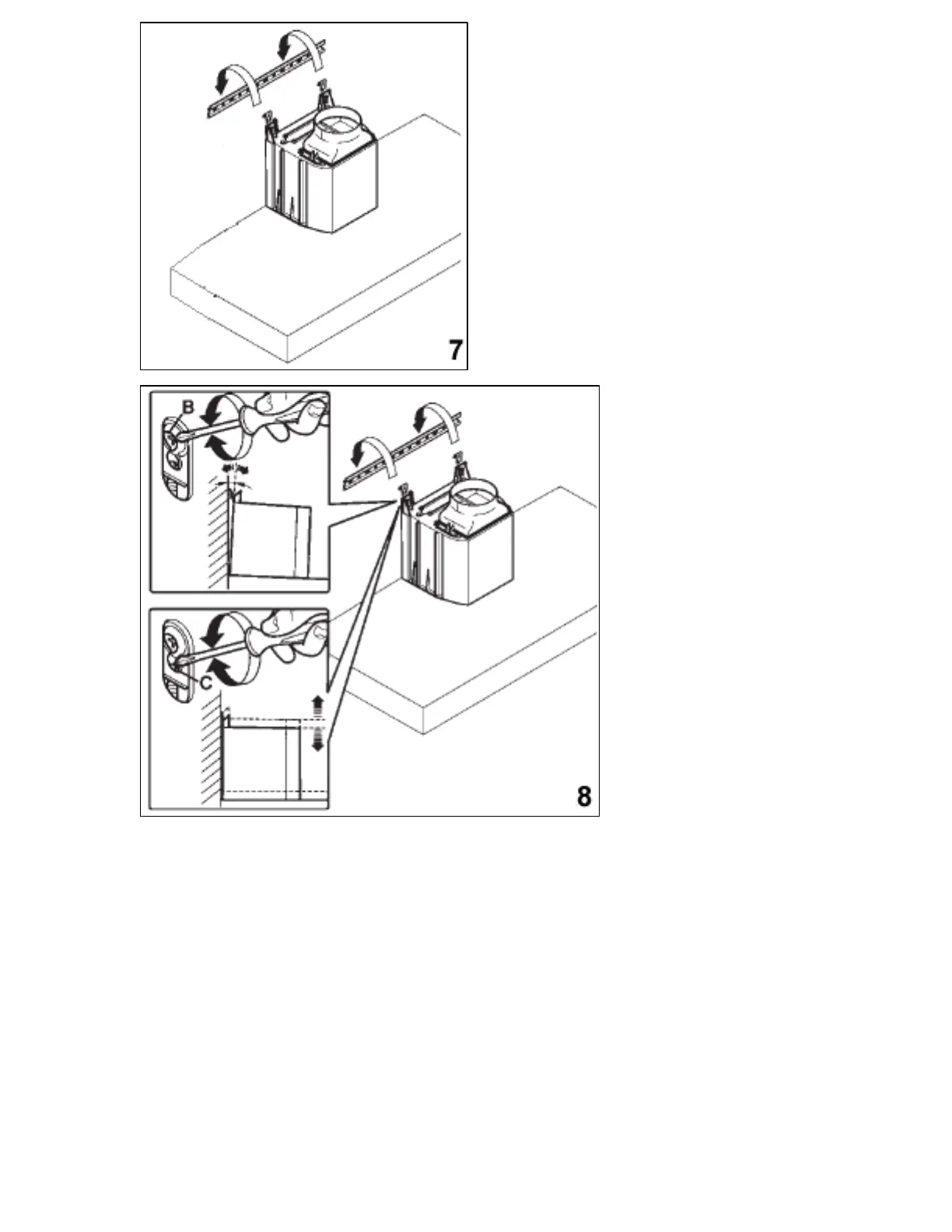 7

B

C

8