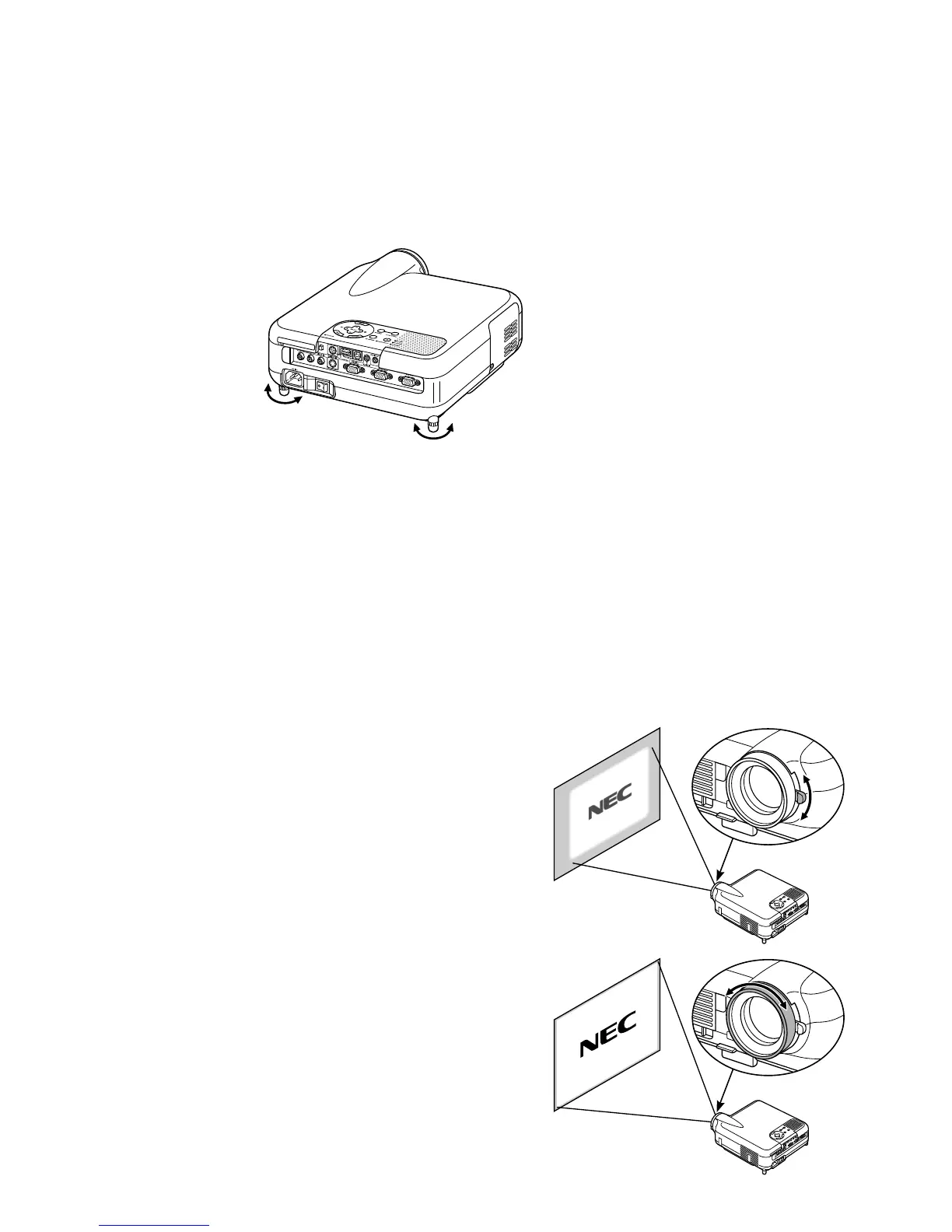 NEC

NEC