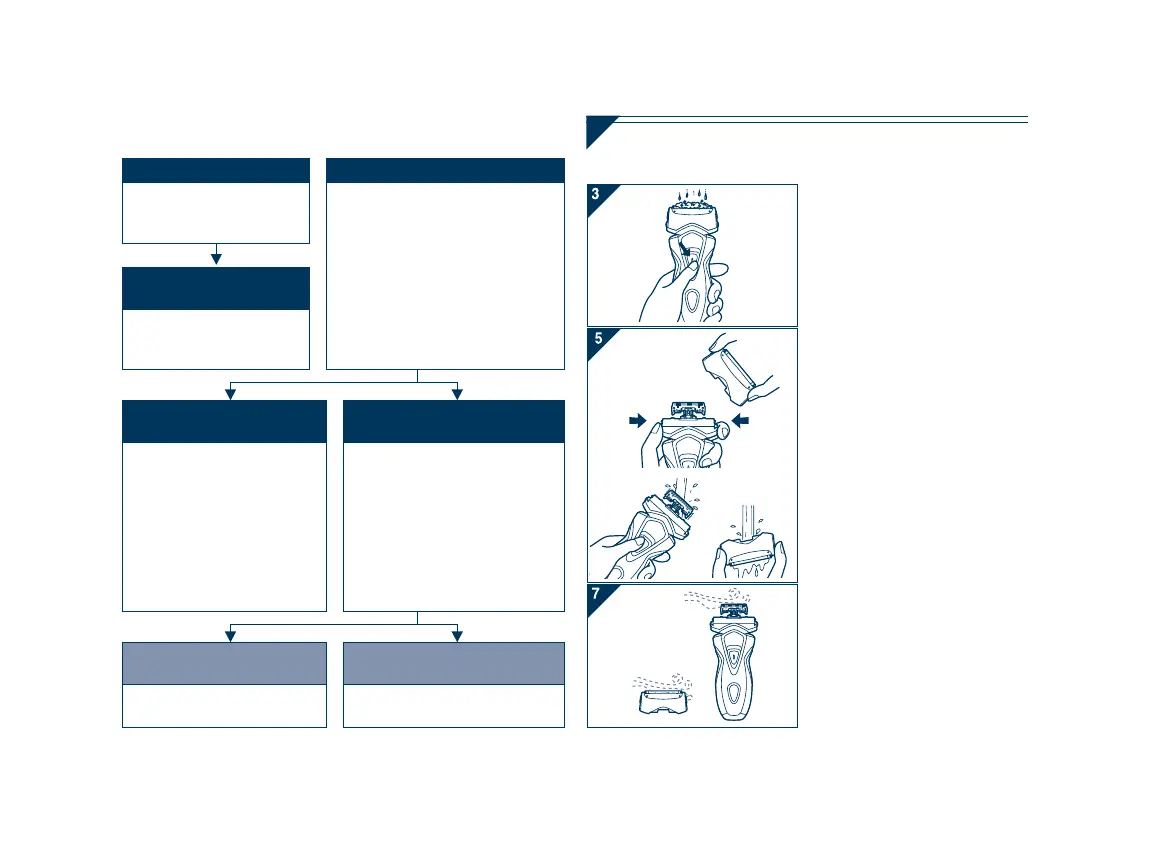 3

5

7