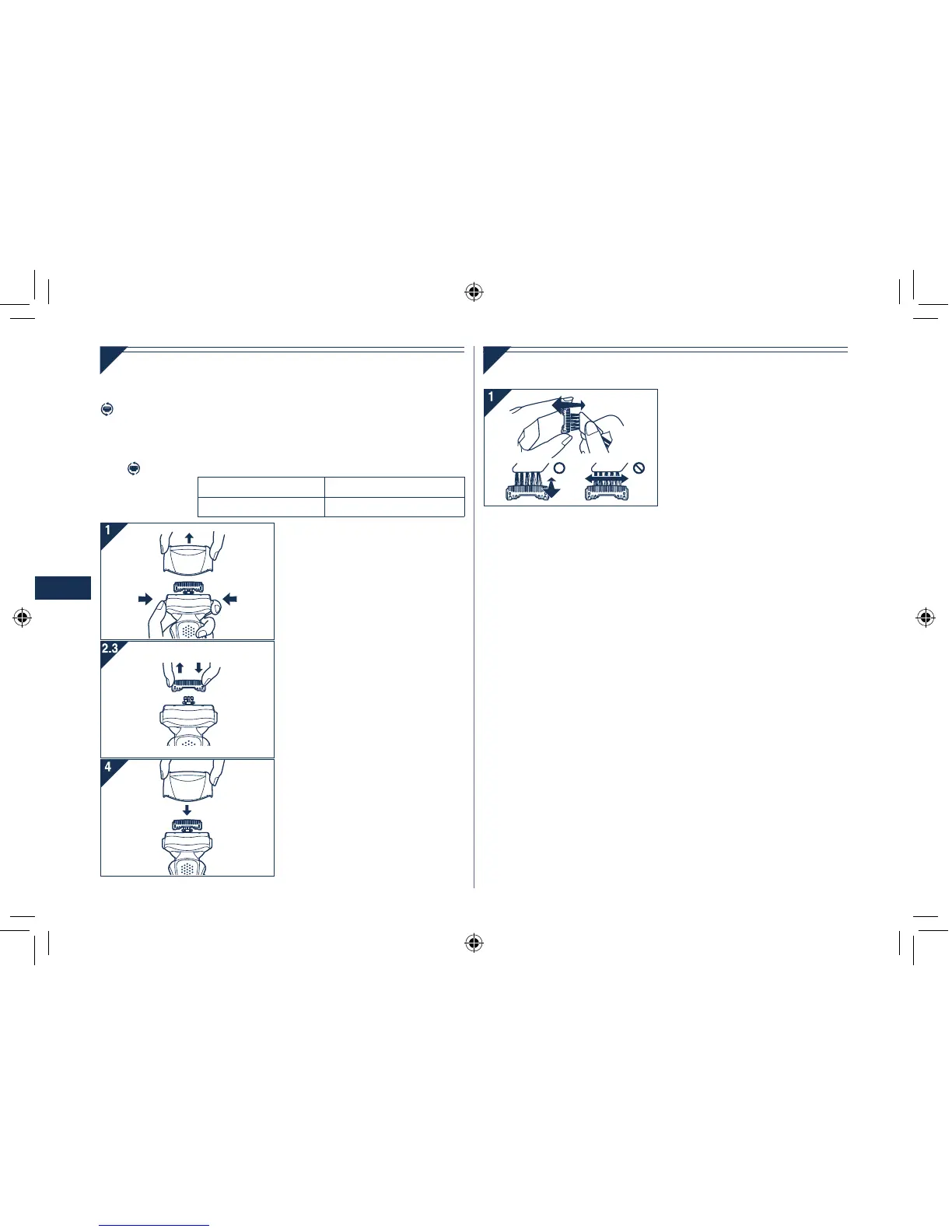 1

2.3

4

1