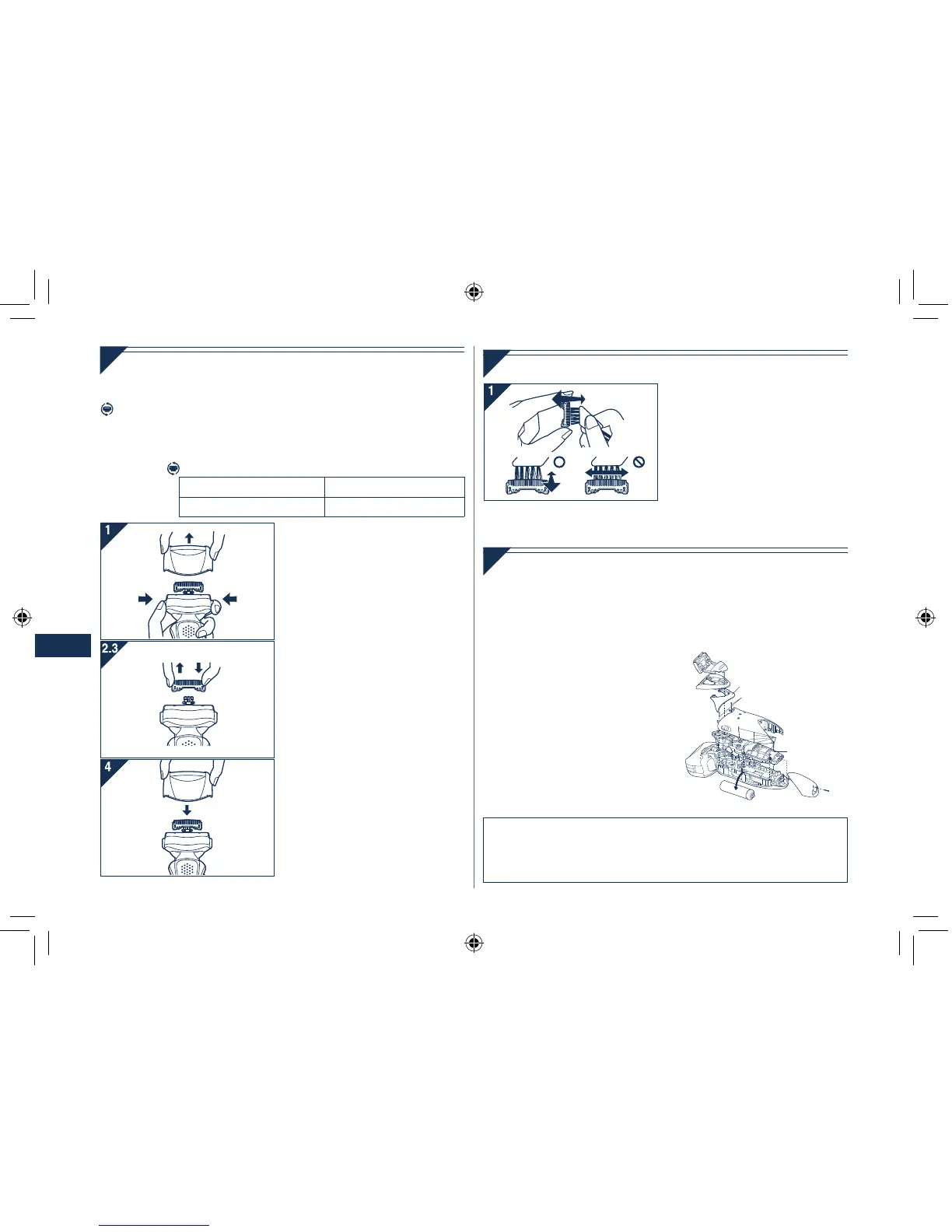 1

2.3

4

1