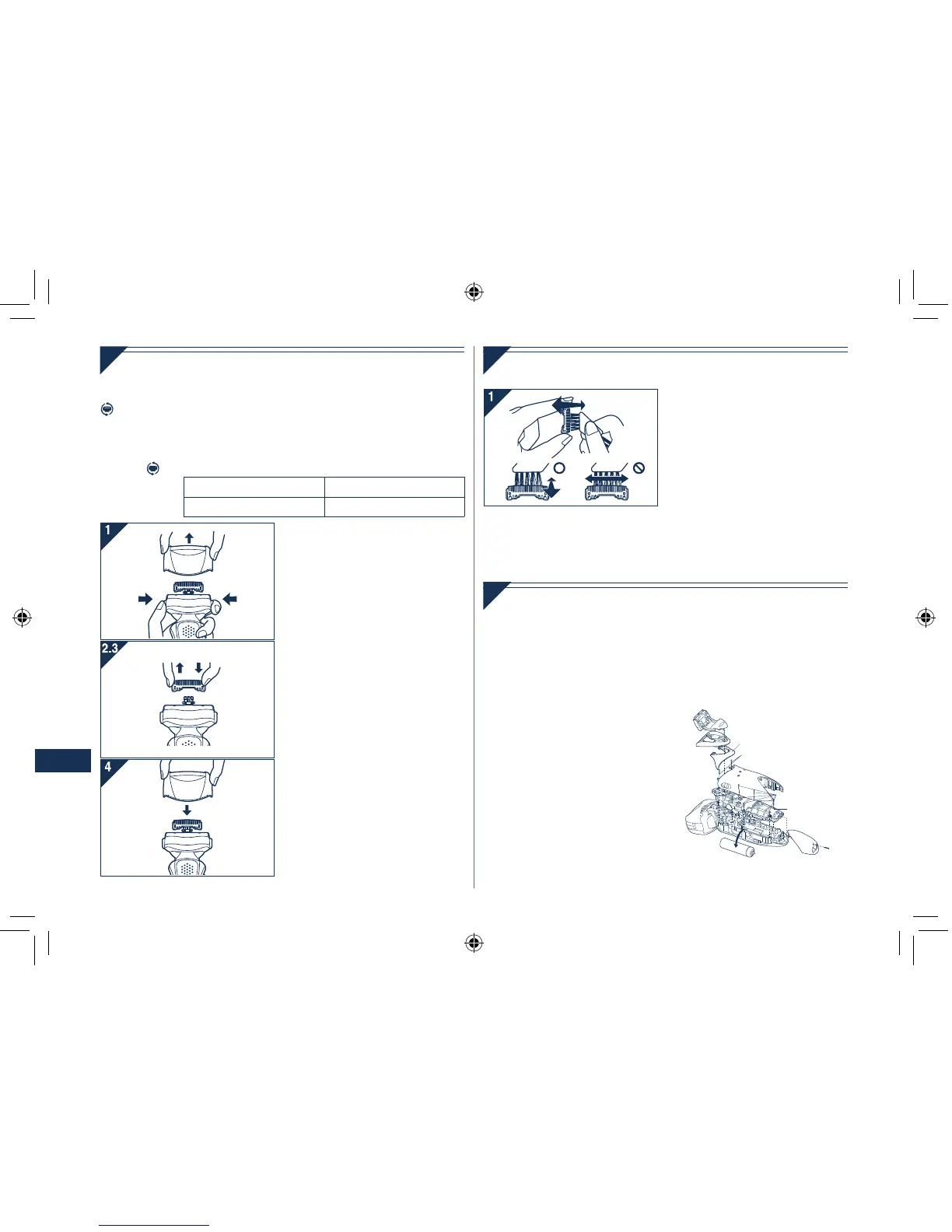 1

2.3

4

1