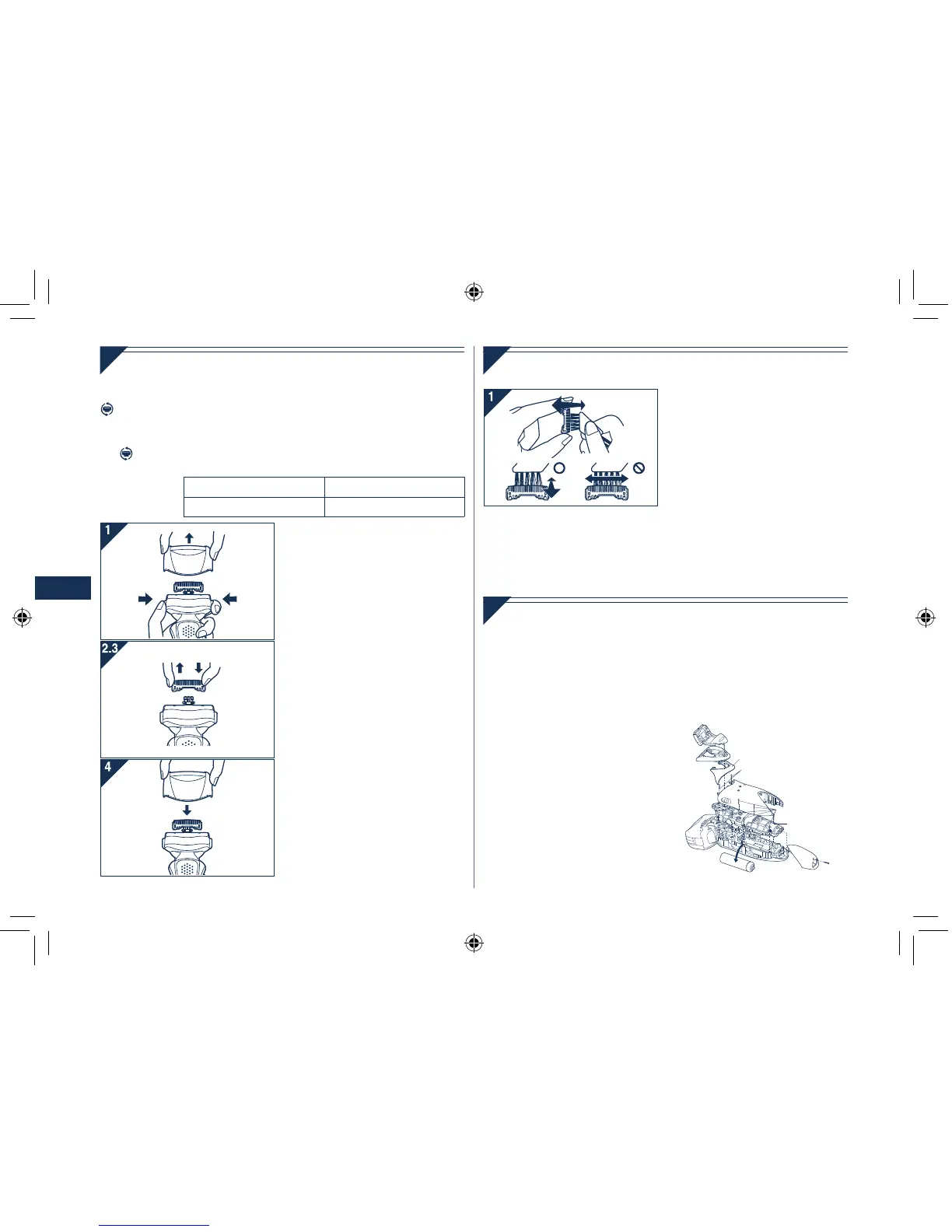 1

2.3

4

1